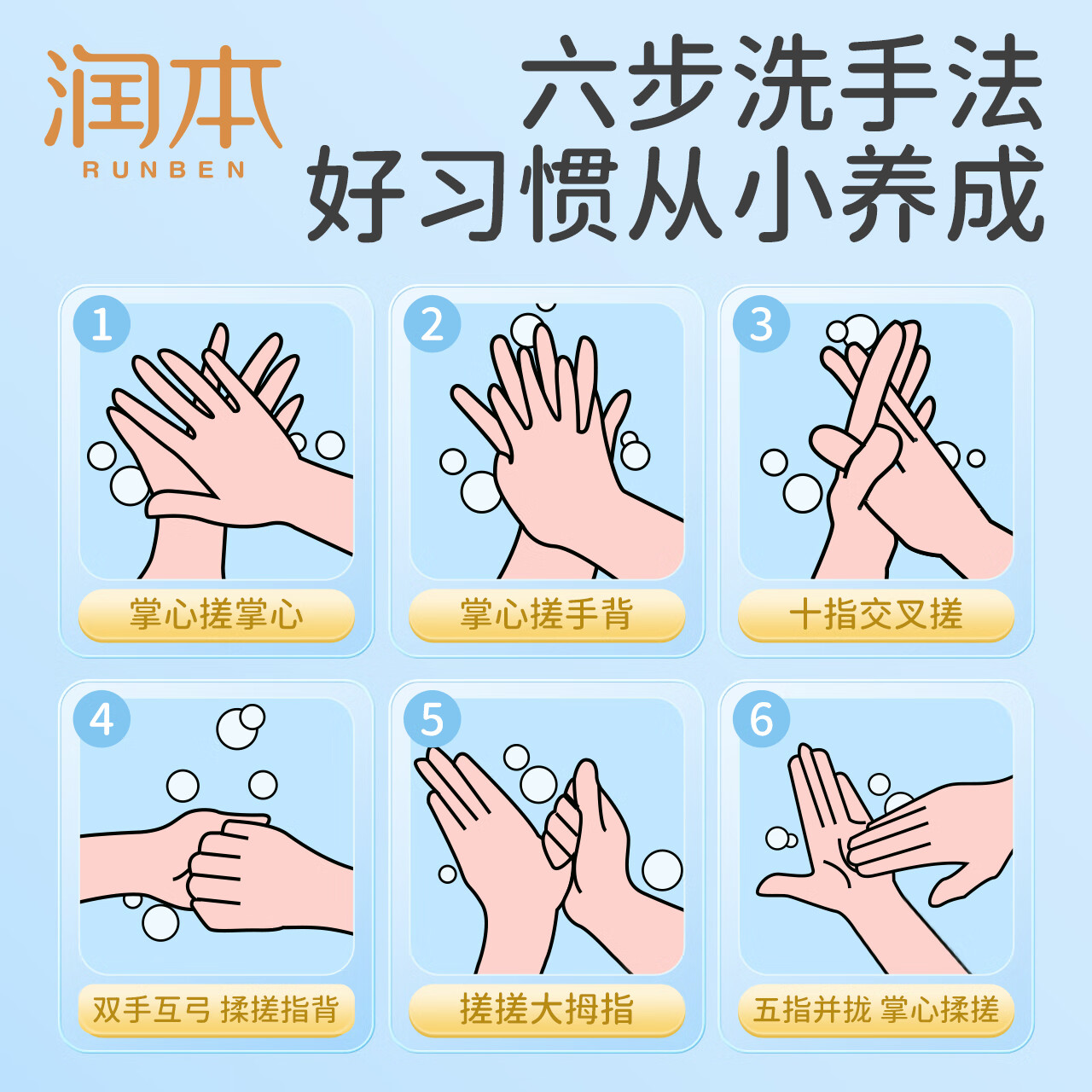 润本
RUNBEN

六步洗手法
好习惯从小养成

1
掌心搓掌心

2
掌心搓手背

3
十指交叉搓

4
双手互弓 揉搓指背

5
搓搓大拇指

6
五指并拢 掌心揉搓