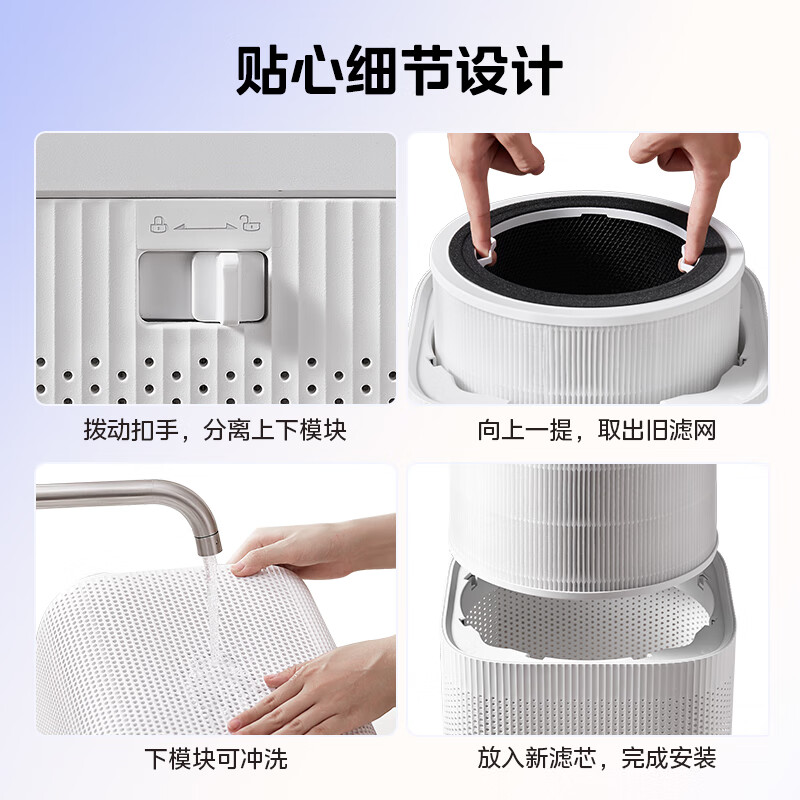 贴心细节设计

拨动扣手，分离上下模块

向上一提，取出旧滤网

下模块可冲洗

放入新滤芯，完成安装