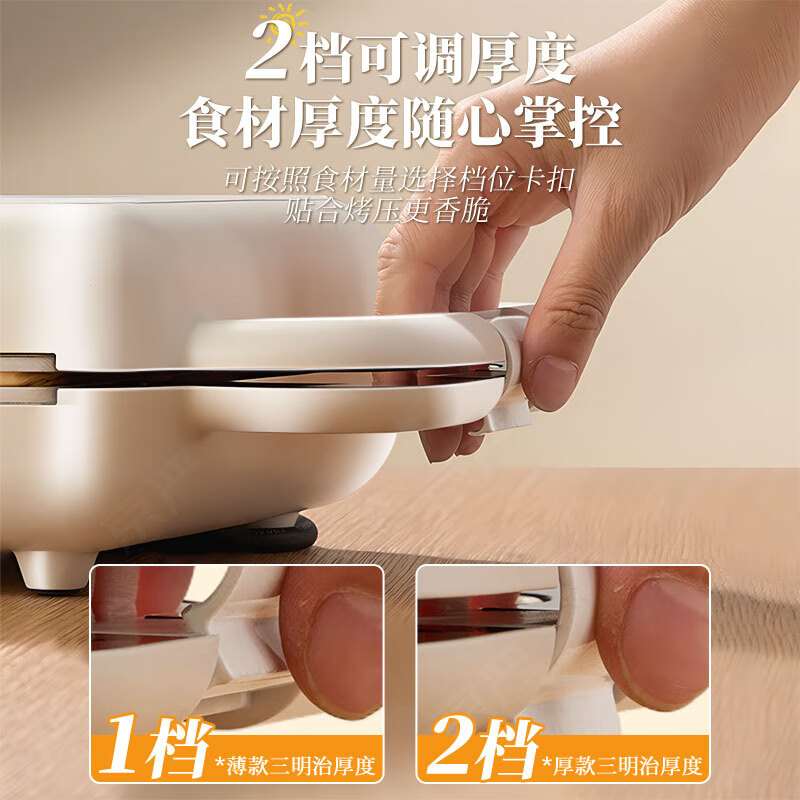 2档可调厚度
食材厚度随心掌控

可按照食材量选择档位卡扣
贴合烤压更香脆

1档 *薄款三明治厚度

2档 *厚款三明治厚度