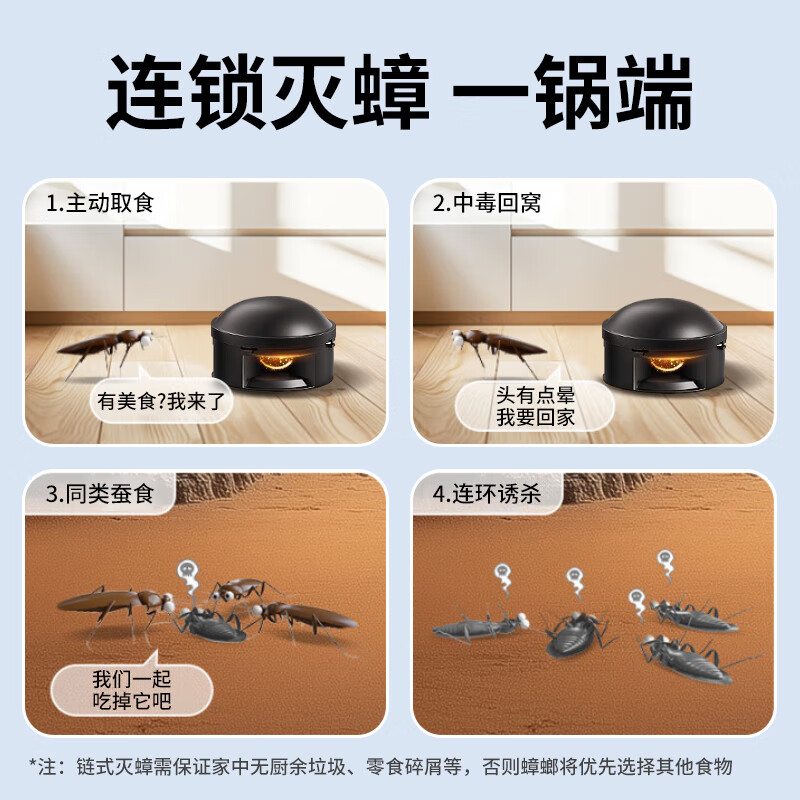 连锁灭蟑 一锅端

1.主动取食

有美食?我来了

2.中毒回窝

头有点晕
我要回家

3.同类蚕食

我们一起
吃掉它吧

4.连环诱杀

*注：链式灭蟑需保证家中无厨余垃圾、零食碎屑等，否则蟑螂将优先选择其他食物