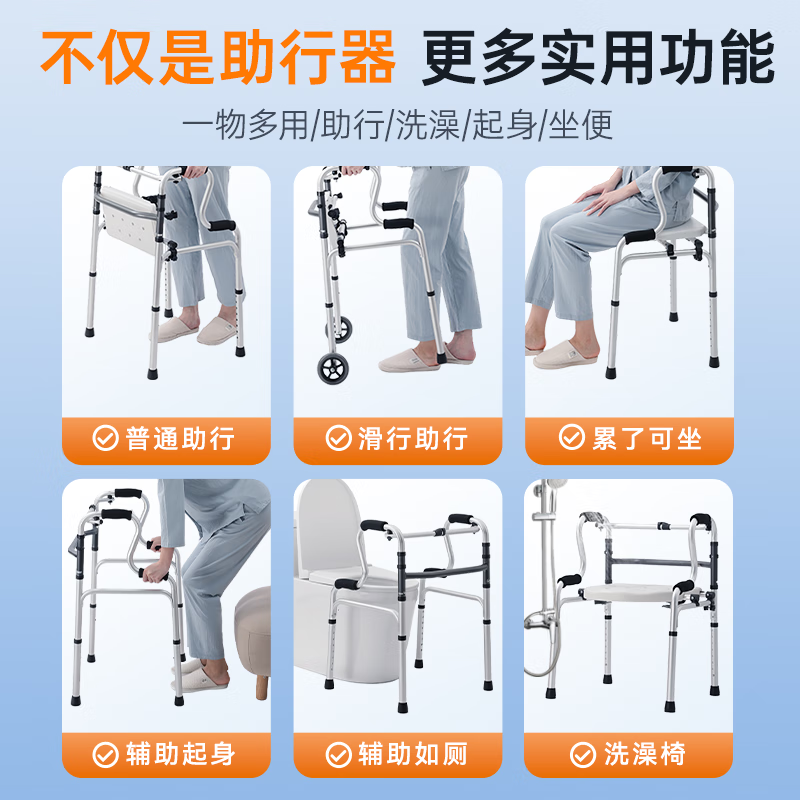 不仅是助行器 更多实用功能

一物多用/助行/洗澡/起身/坐便

普通助行

滑行助行

累了可坐

辅助起身

辅助如厕

洗澡椅