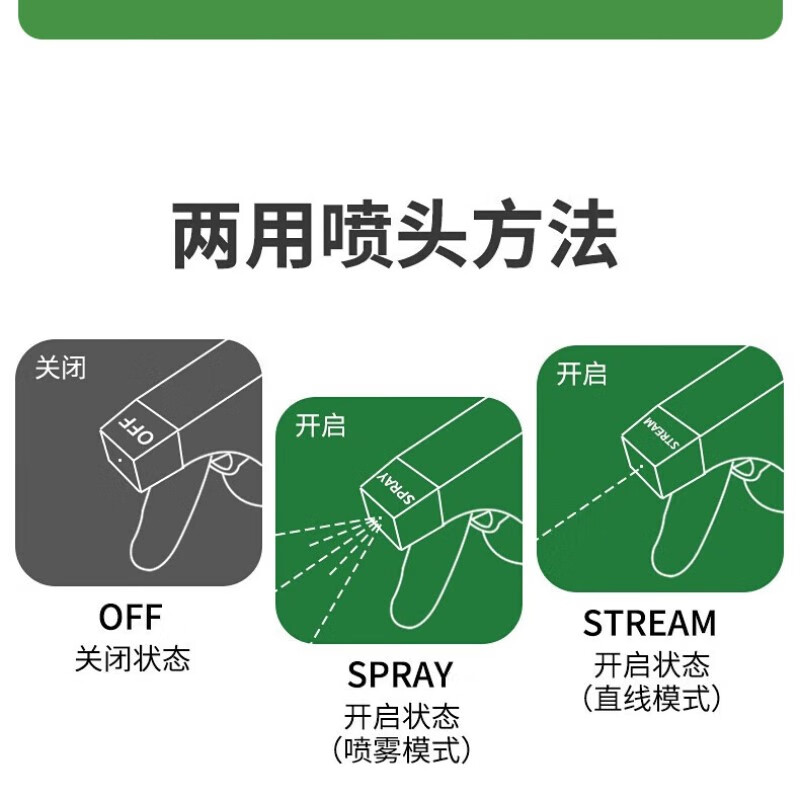 两用喷头方法

关闭

OFF

OFF
关闭状态

开启

SPRAY

SPRAY
开启状态
(喷雾模式)

开启

STREAM

STREAM
开启状态
(直线模式)