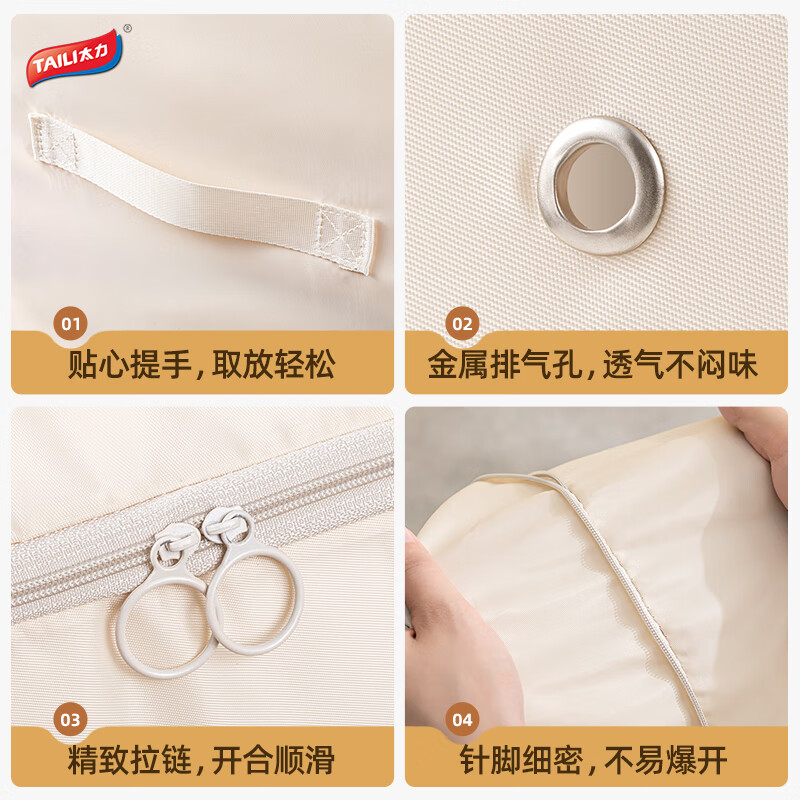 TAILI太力®

01
贴心提手，取放轻松

02
金属排气孔，透气不闷味

03
精致拉链，开合顺滑

04
针脚细密，不易爆开