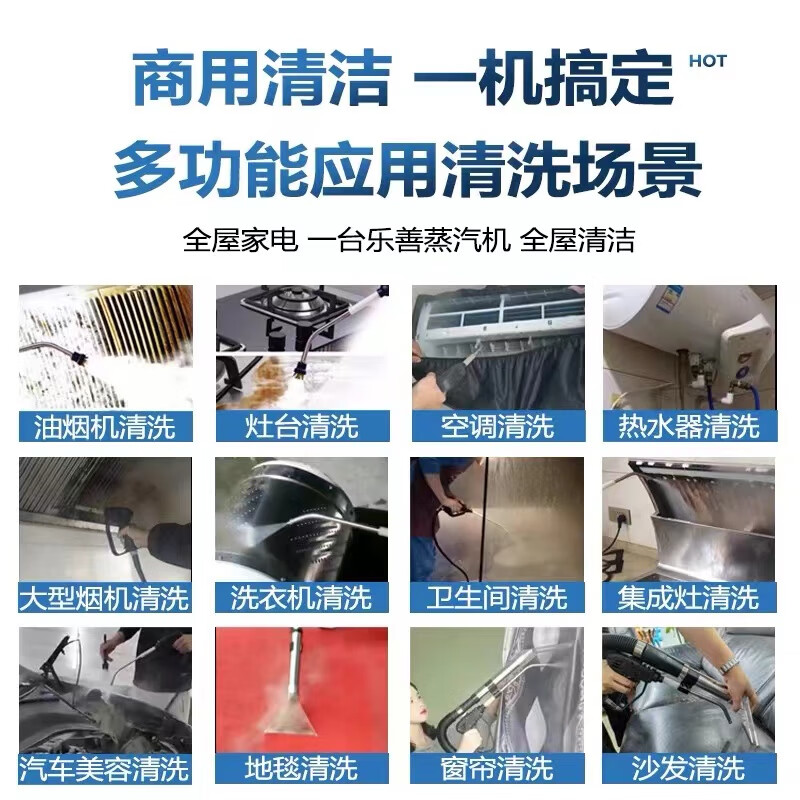 商用清洁 一机搞定 HOT
多功能应用清洗场景

全屋家电 一台乐善蒸汽机 全屋清洁

油烟机清洗
灶台清洗
空调清洗
热水器清洗

大型烟机清洗
洗衣机清洗
卫生间清洗
集成灶清洗

汽车美容清洗
地毯清洗
窗帘清洗
沙发清洗