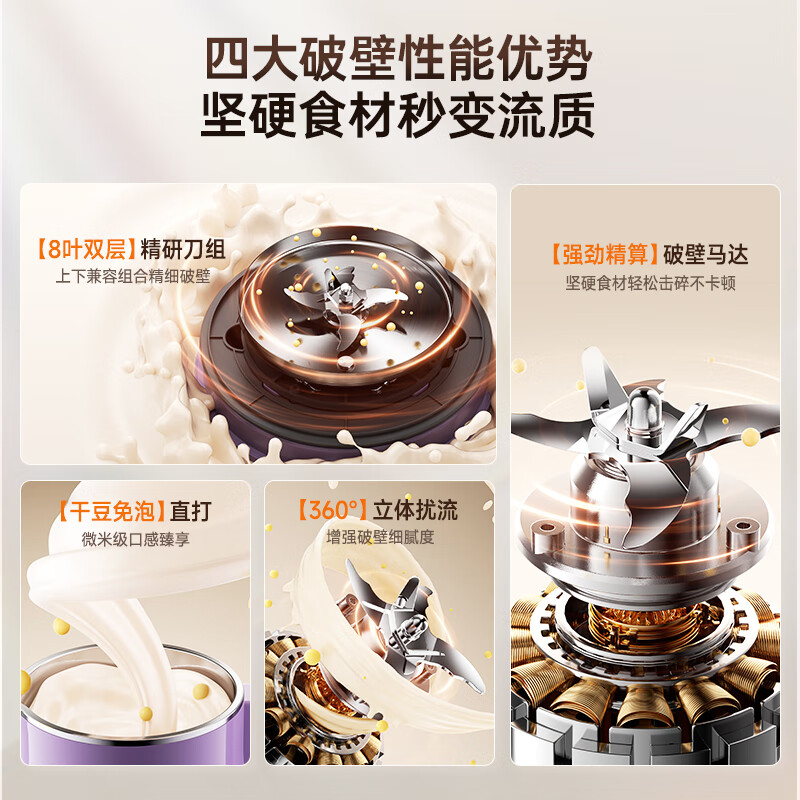 四大破壁性能优势
坚硬食材秒变流质

【8叶双层】精研刀组
上下兼容组合精细破壁

【强劲精算】破壁马达
坚硬食材轻松击碎不卡顿

【干豆免泡】直打
微米级口感臻享

【360°】立体扰流
增强破壁细腻度