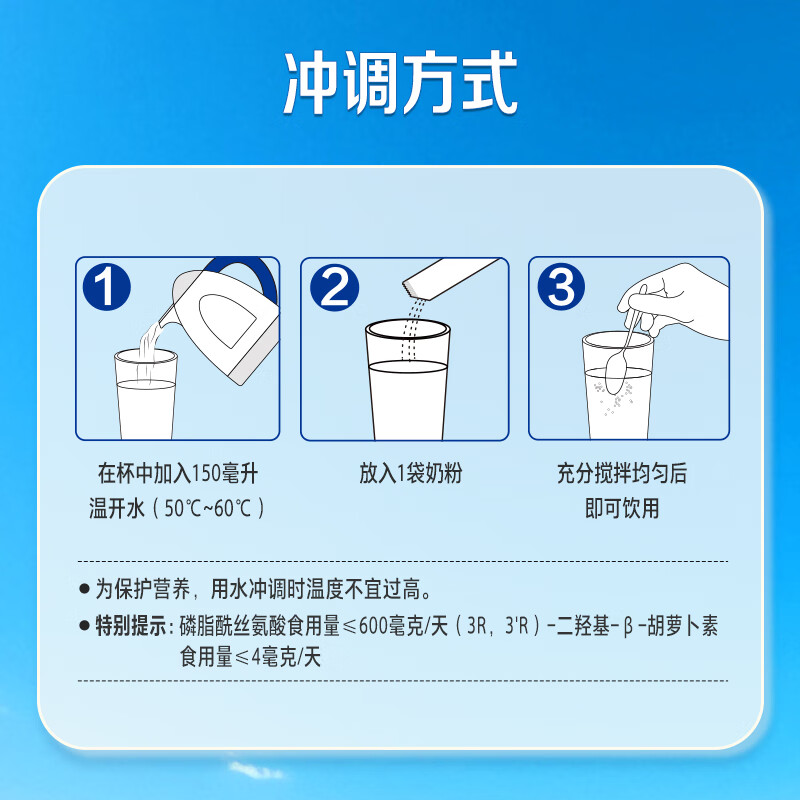 冲调方式

1

在杯中加入150毫升温开水（50℃~60℃）

2

放入1袋奶粉

3

充分搅拌均匀后即可饮用

● 为保护营养，用水冲调时温度不宜过高。

● 特别提示：磷脂酰丝氨酸食用量≤600毫克/天（3R，3'R）-二羟基-β-胡萝卜素食用量≤4毫克/天