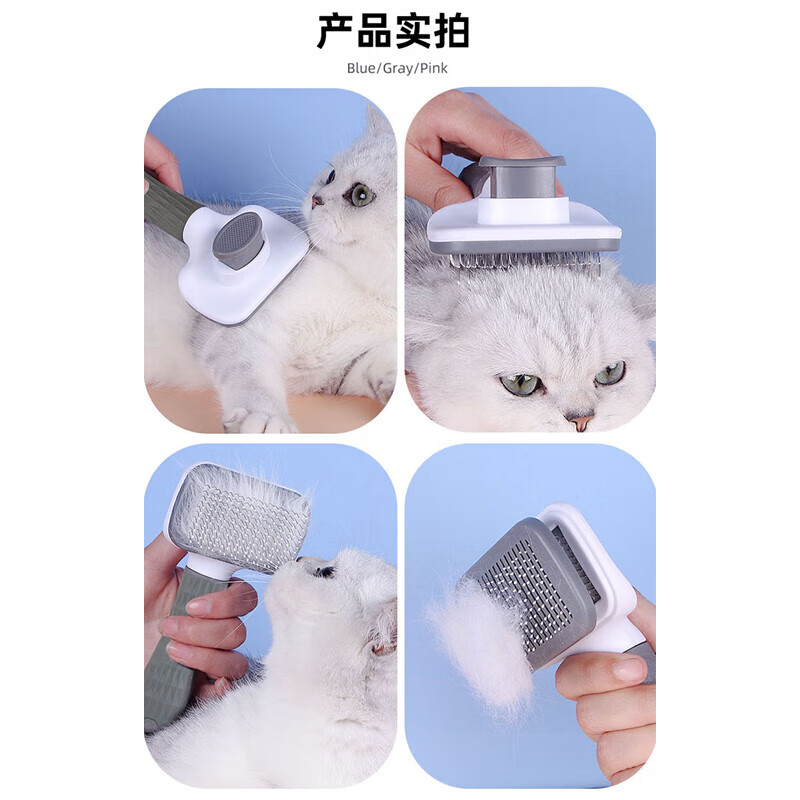 产品实拍

Blue/Gray/Pink