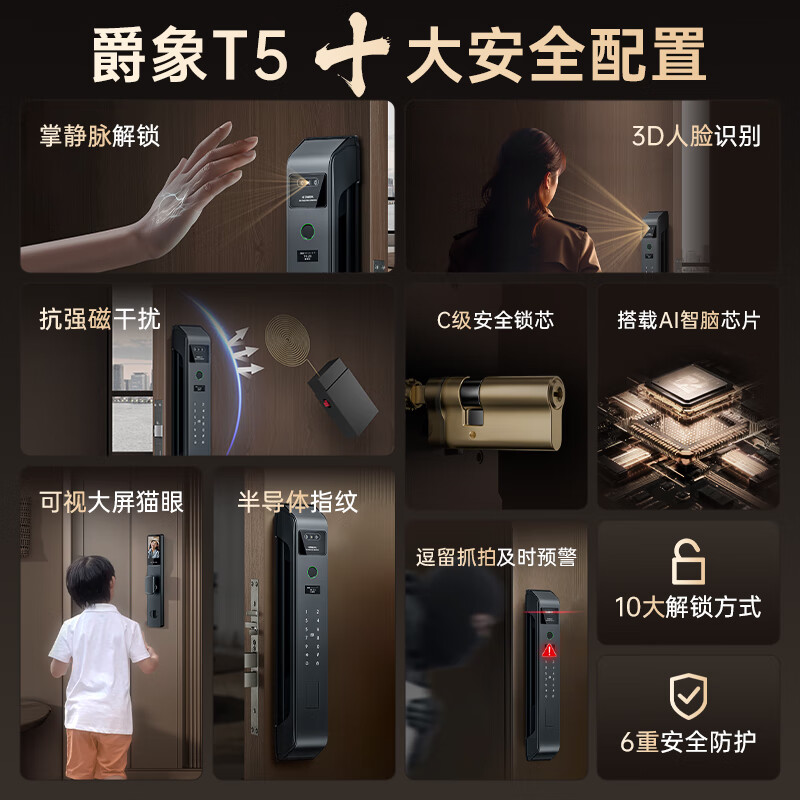 爵象T5 十大安全配置

掌静脉解锁

3D人脸识别

抗强磁干扰

C级安全锁芯

搭载AI智脑芯片

可视大屏猫眼

半导体指纹

逗留抓拍及时预警

10大解锁方式

6重安全防护