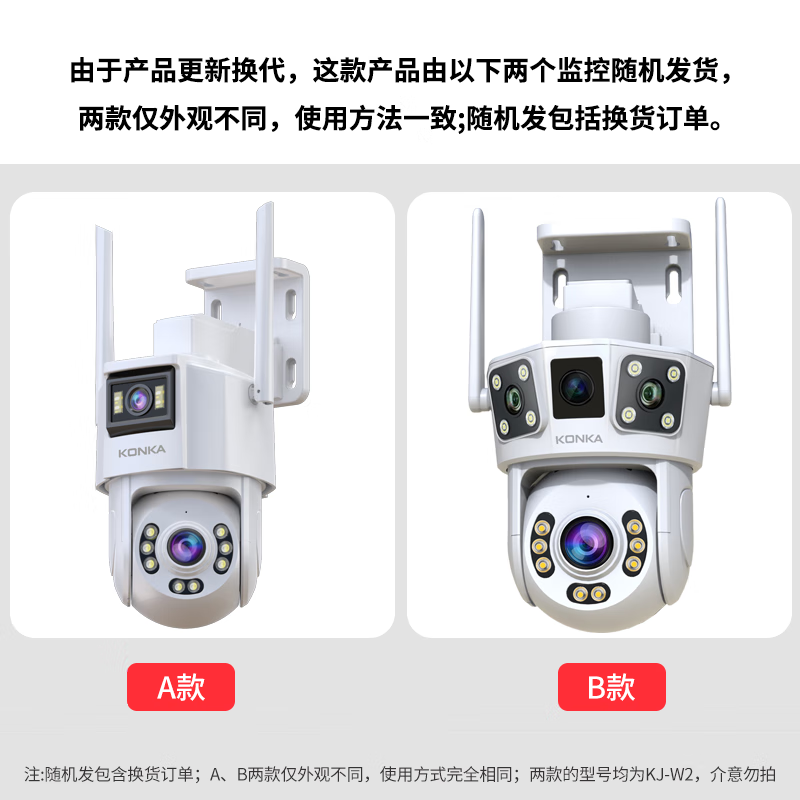 由于产品更新换代，这款产品由以下两个监控随机发货，两款仅外观不同，使用方法一致;随机发包括换货订单。

KONKA

KONKA

A款

B款

注:随机发包含换货订单；A、B两款仅外观不同，使用方式完全相同；两款的型号均为KJ-W2，介意勿拍