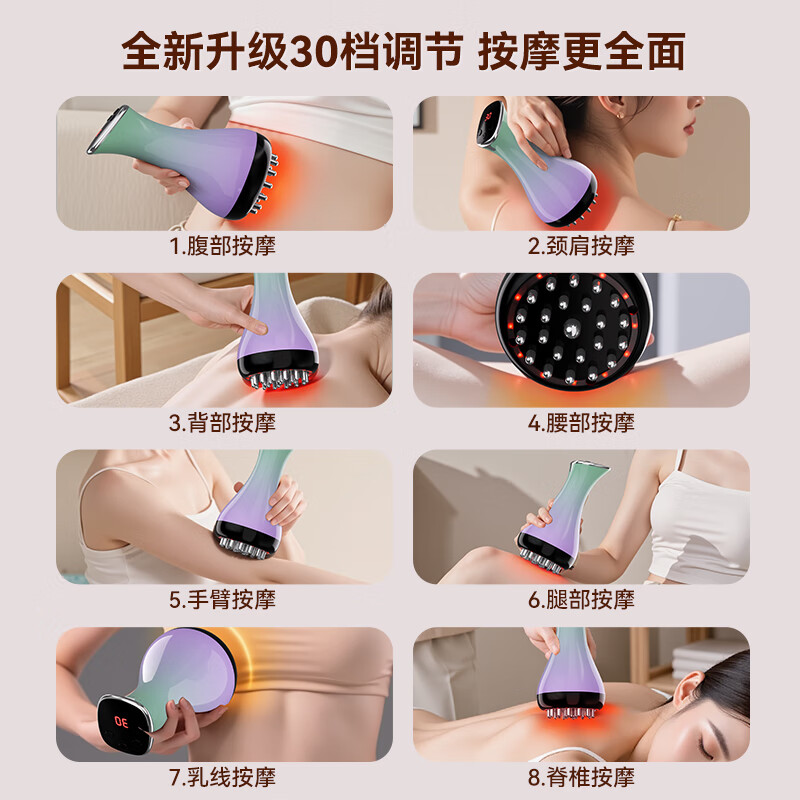 全新升级30档调节 按摩更全面

1.腹部按摩

2.颈肩按摩

3.背部按摩

4.腰部按摩

5.手臂按摩

6.腿部按摩

30

7.乳线按摩

8.脊椎按摩