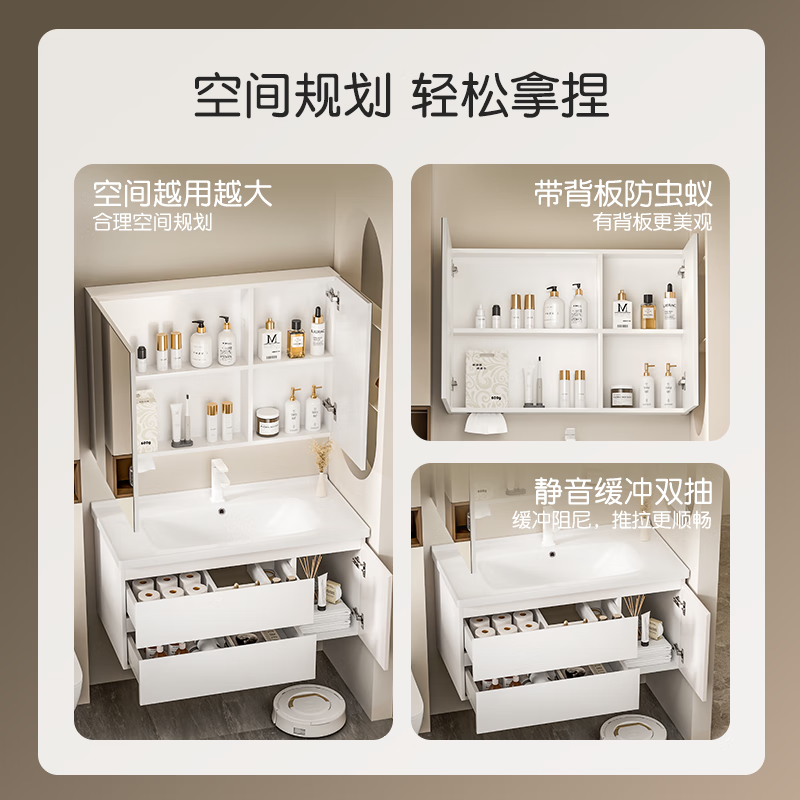 空间规划 轻松拿捏

空间越用越大
合理空间规划

带背板防虫蚁
有背板更美观

静音缓冲双抽
缓冲阻尼，推拉更顺畅