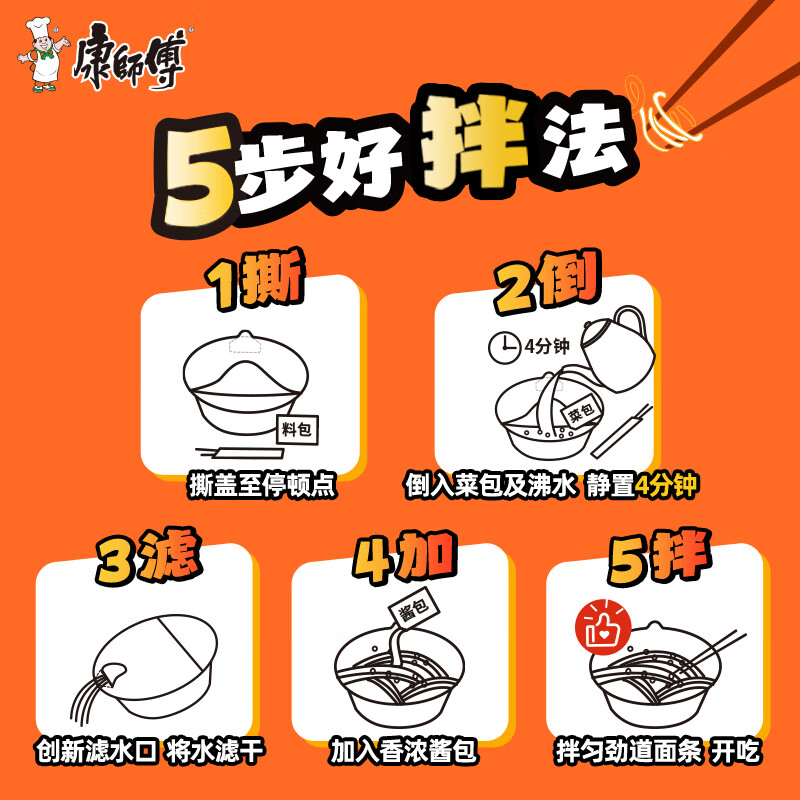 康師傅

5步好拌法

1撕

料包

撕盖至停顿点

2倒

4分钟

菜包

倒入菜包及沸水 静置4分钟

3滤

创新滤水口 将水滤干

4加

酱包

加入香浓酱包

5拌

拌匀劲道面条 开吃