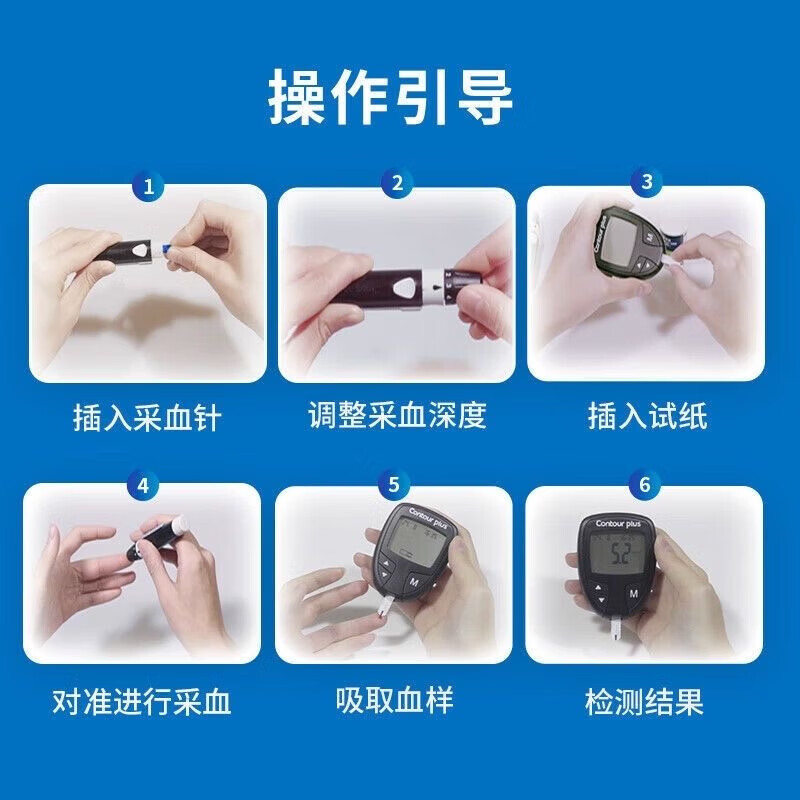 操作引导

1
插入采血针

2
调整采血深度

3
Contour plus
M
插入试纸

4
对准进行采血

5
Contour plus
M
吸取血样

6
Contour plus
5.2
M
检测结果