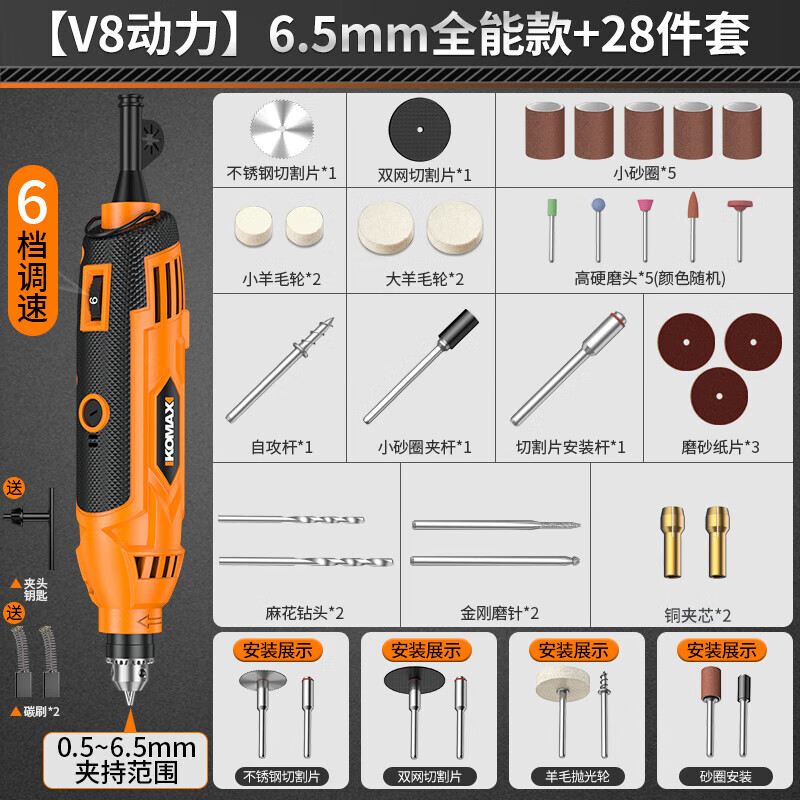 【V8动力】6.5mm全能款+28件套

6档调速

6

KOMAX

送

▲夹头钥匙

送

▲碳刷*2

0.5~6.5mm
夹持范围

不锈钢切割片*1

双网切割片*1

小砂圈*5

小羊毛轮*2

大羊毛轮*2

高硬磨头*5(颜色随机)

自攻杆*1

小砂圈夹杆*1

切割片安装杆*1

磨砂纸片*3

麻花钻头*2

金刚磨针*2

铜夹芯*2

安装展示

不锈钢切割片

安装展示

双网切割片

安装展示

羊毛抛光轮

安装展示

砂圈安装