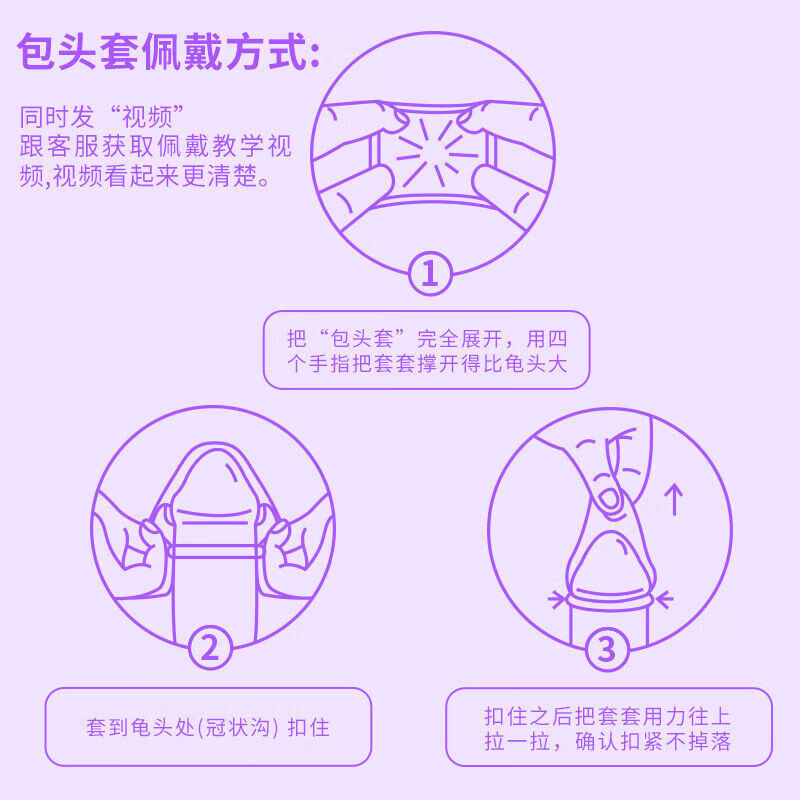 包头套佩戴方式:

同时发“视频”跟客服获取佩戴教学视频,视频看起来更清楚。

1

把“包头套”完全展开，用四个手指把套套撑开得比龟头大

2

套到龟头处(冠状沟) 扣住

3

扣住之后把套套用力往上拉一拉，确认扣紧不掉落