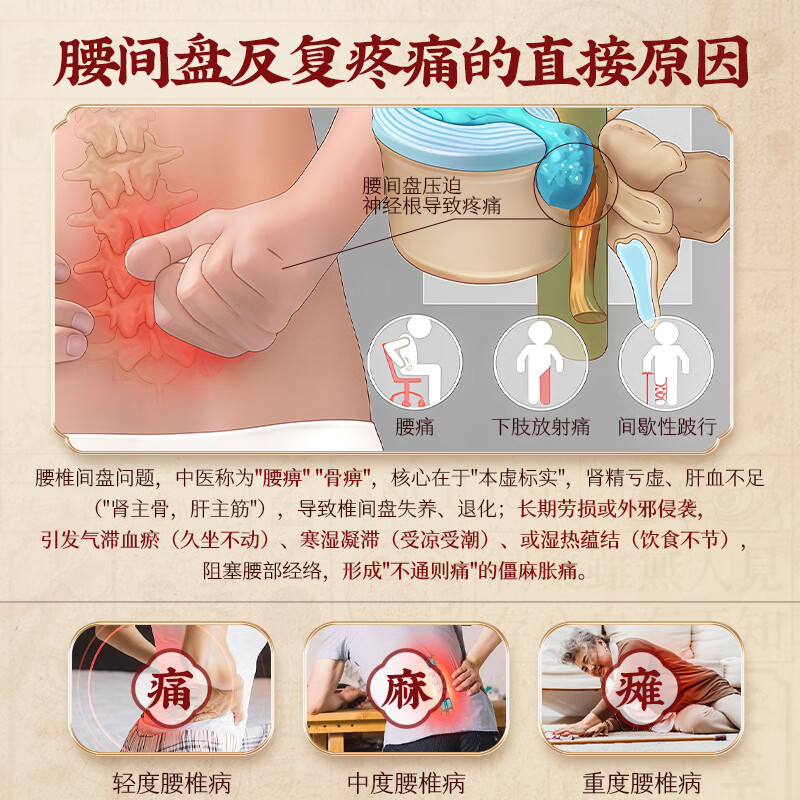 腰间盘反复疼痛的直接原因

腰间盘压迫
神经根导致疼痛

腰痛　下肢放射痛　间歇性跛行

腰椎间盘问题，中医称为"腰痹" "骨痹"，核心在于"本虚标实"，肾精亏虚、肝血不足（"肾主骨，肝主筋"），导致椎间盘失养、退化；长期劳损或外邪侵袭，引发气滞血瘀（久坐不动）、寒湿凝滞（受凉受潮）、或湿热蕴结（饮食不节），阻塞腰部经络，形成"不通则痛"的僵麻胀痛。

痛　麻　瘫

轻度腰椎病　中度腰椎病　重度腰椎病