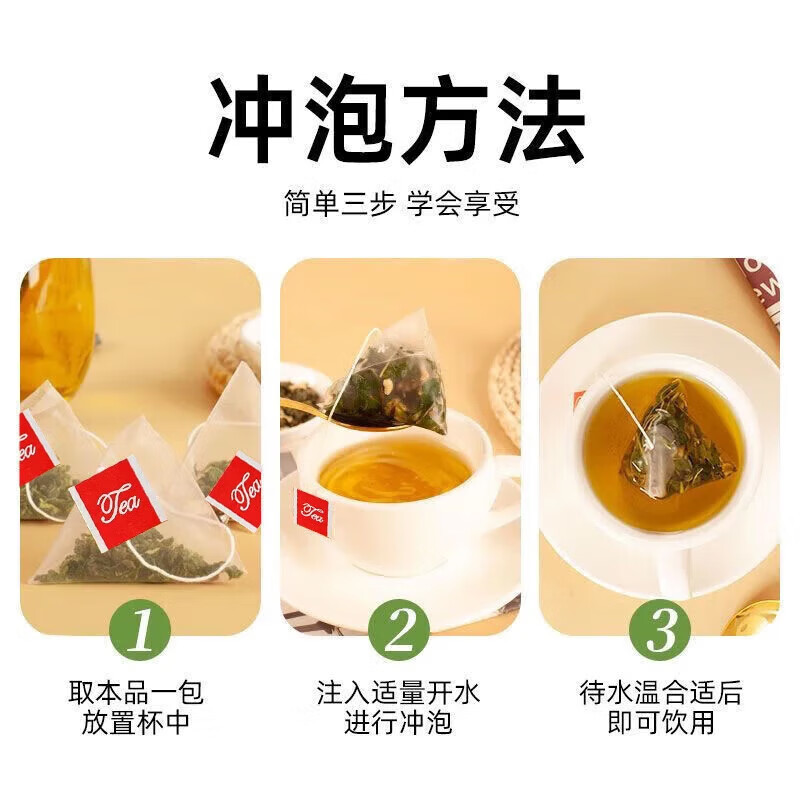 冲泡方法

简单三步 学会享受

Tea

Tea

Tea

Tea

1

取本品一包
放置杯中

2

注入适量开水
进行冲泡

3

待水温合适后
即可饮用