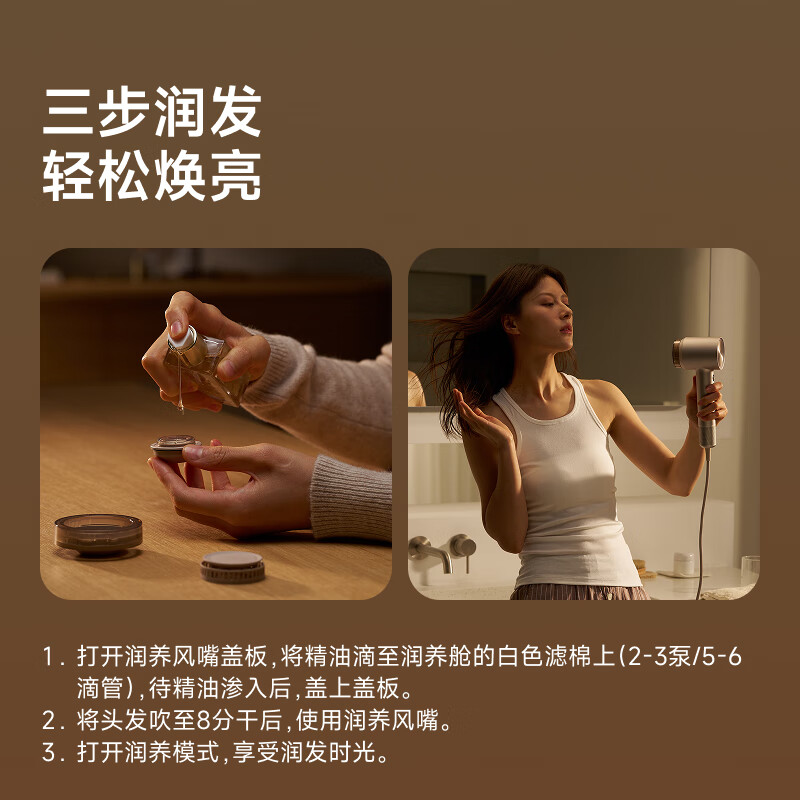 三步润发
轻松焕亮

1. 打开润养风嘴盖板,将精油滴至润养舱的白色滤棉上(2-3泵/5-6滴管),待精油渗入后,盖上盖板。
2. 将头发吹至8分干后,使用润养风嘴。
3. 打开润养模式,享受润发时光。