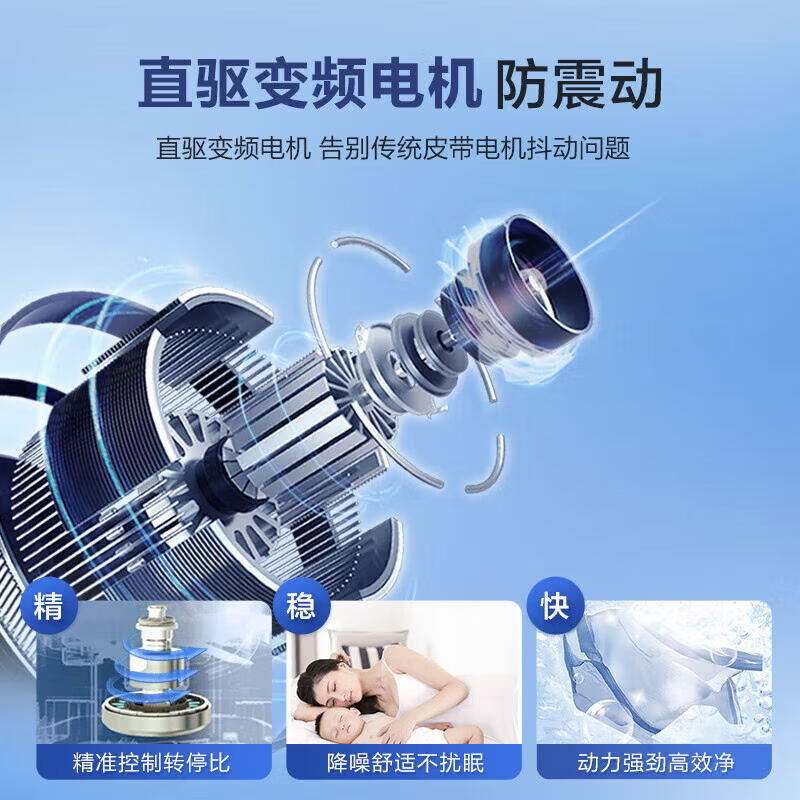 直驱变频电机 防震动

直驱变频电机 告别传统皮带电机抖动问题

精

精准控制转停比

稳

降噪舒适不扰眠

快

动力强劲高效净