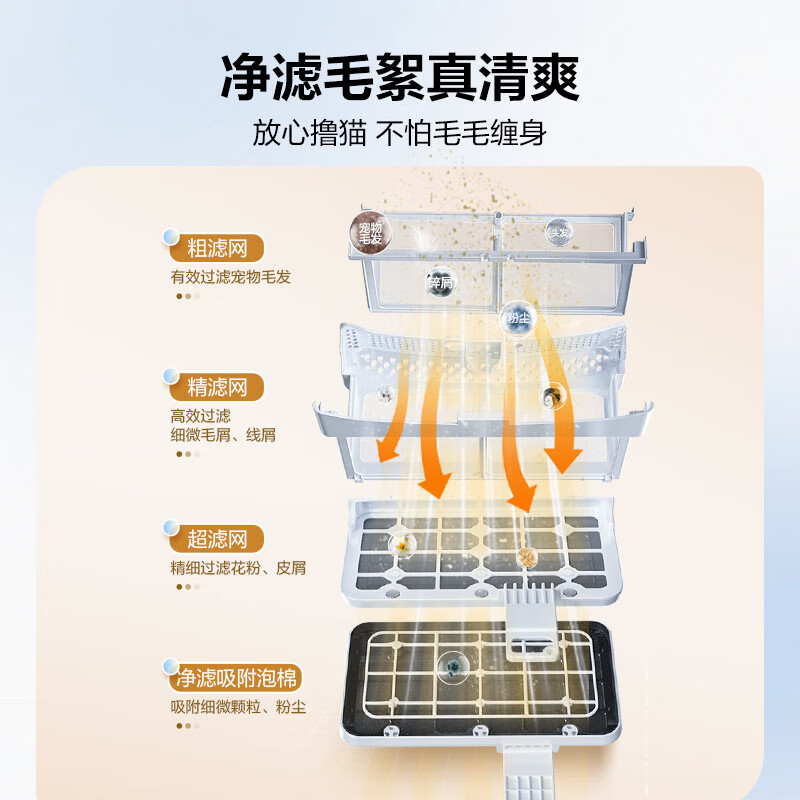 净滤毛絮真清爽
放心撸猫 不怕毛毛缠身

粗滤网
有效过滤宠物毛发

宠物毛发
头发
碎屑
粉尘

精滤网
高效过滤
细微毛屑、线屑

超滤网
精细过滤花粉、皮屑

净滤吸附泡棉
吸附细微颗粒、粉尘