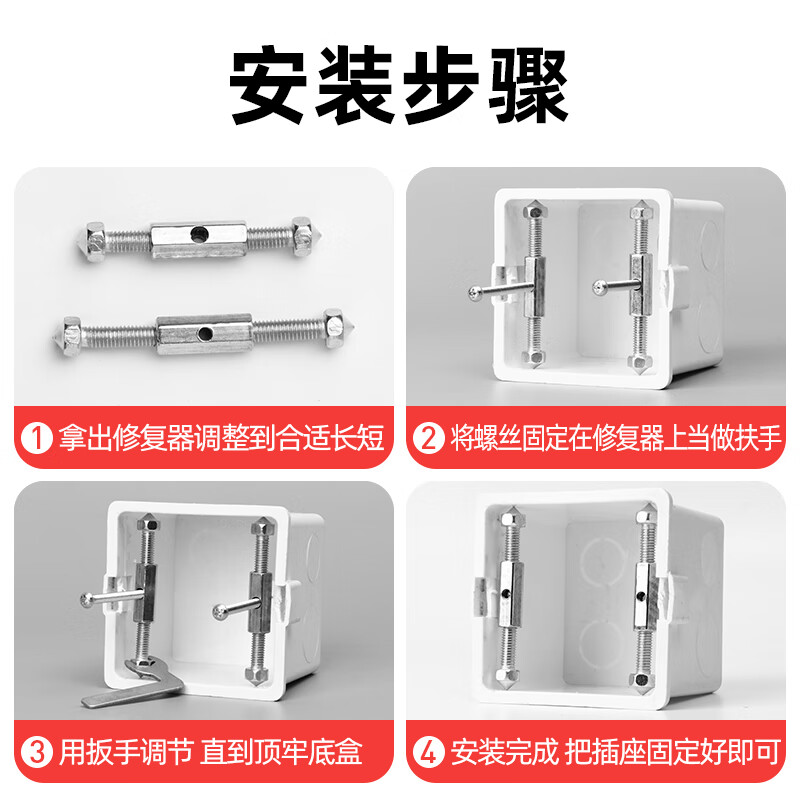 安装步骤

1 拿出修复器调整到合适长短

2 将螺丝固定在修复器上当做扶手

3 用扳手调节 直到顶牢底盒

4 安装完成 把插座固定好即可