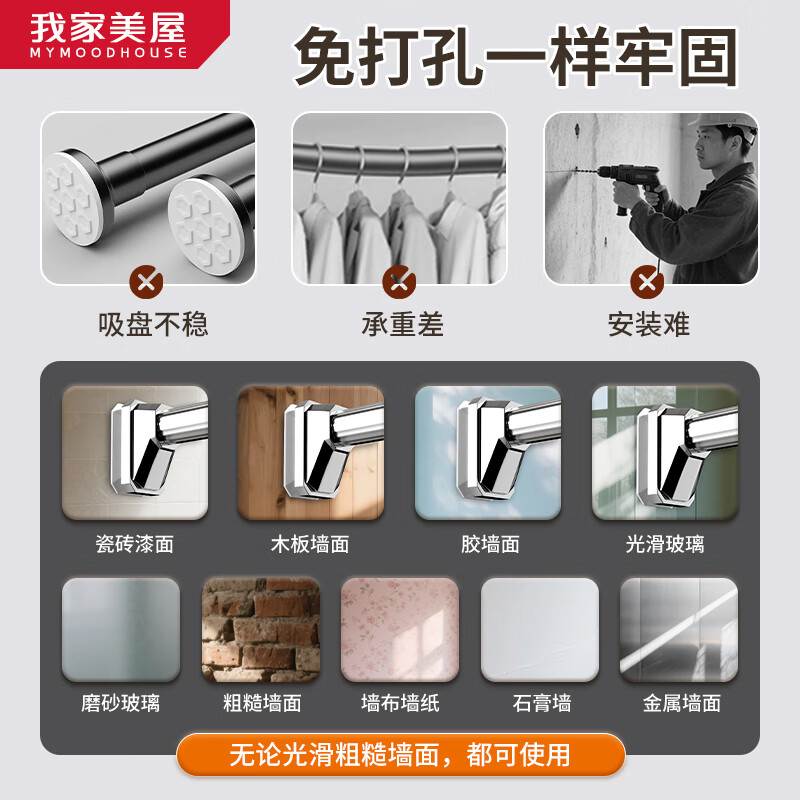 我家美屋
MYMOODHOUSE

免打孔一样牢固

吸盘不稳

承重差

安装难

瓷砖漆面

木板墙面

胶墙面

光滑玻璃

磨砂玻璃

粗糙墙面

墙布墙纸

石膏墙

金属墙面

无论光滑粗糙墙面，都可使用