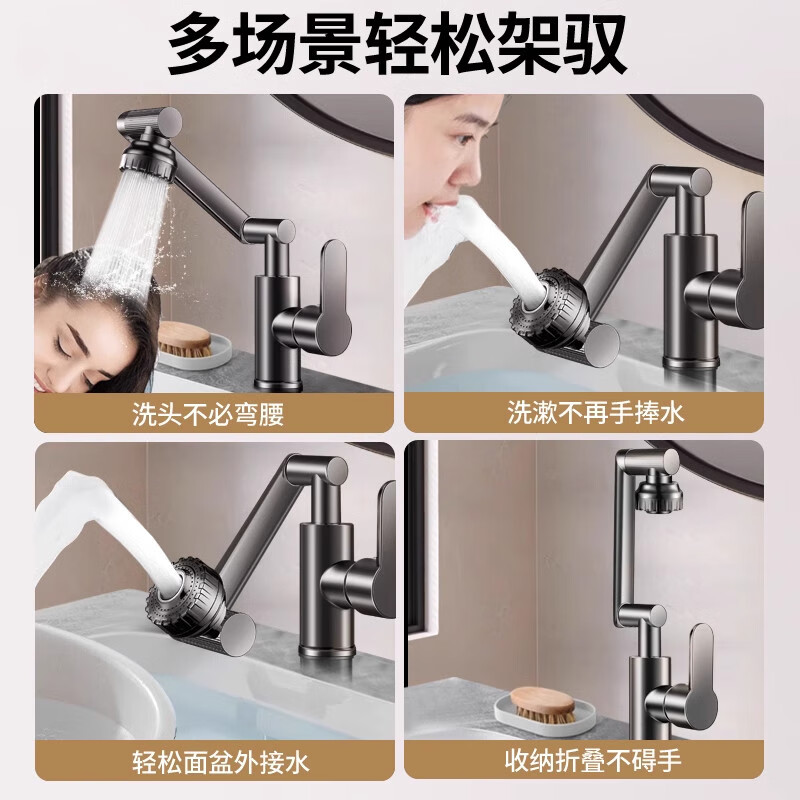 多场景轻松架驭

洗头不必弯腰

洗漱不再手捧水

轻松面盆外接水

收纳折叠不碍手