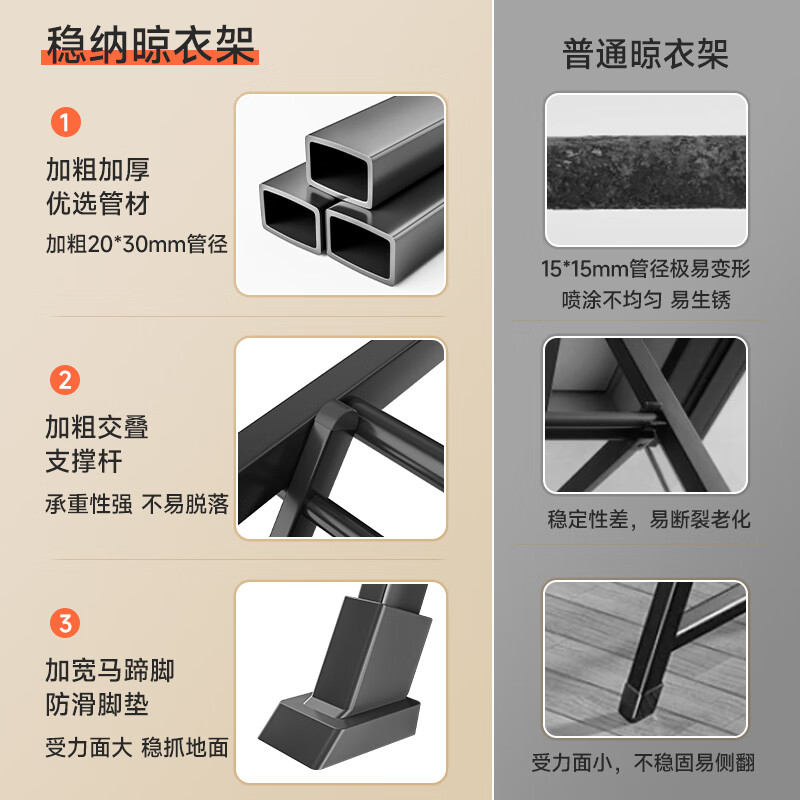 稳纳晾衣架

1
加粗加厚
优选管材
加粗20*30mm管径

2
加粗交叠
支撑杆
承重性强 不易脱落

3
加宽马蹄脚
防滑脚垫
受力面大 稳抓地面

普通晾衣架

15*15mm管径极易变形
喷涂不均匀 易生锈

稳定性差，易断裂老化

受力面小，不稳固易侧翻