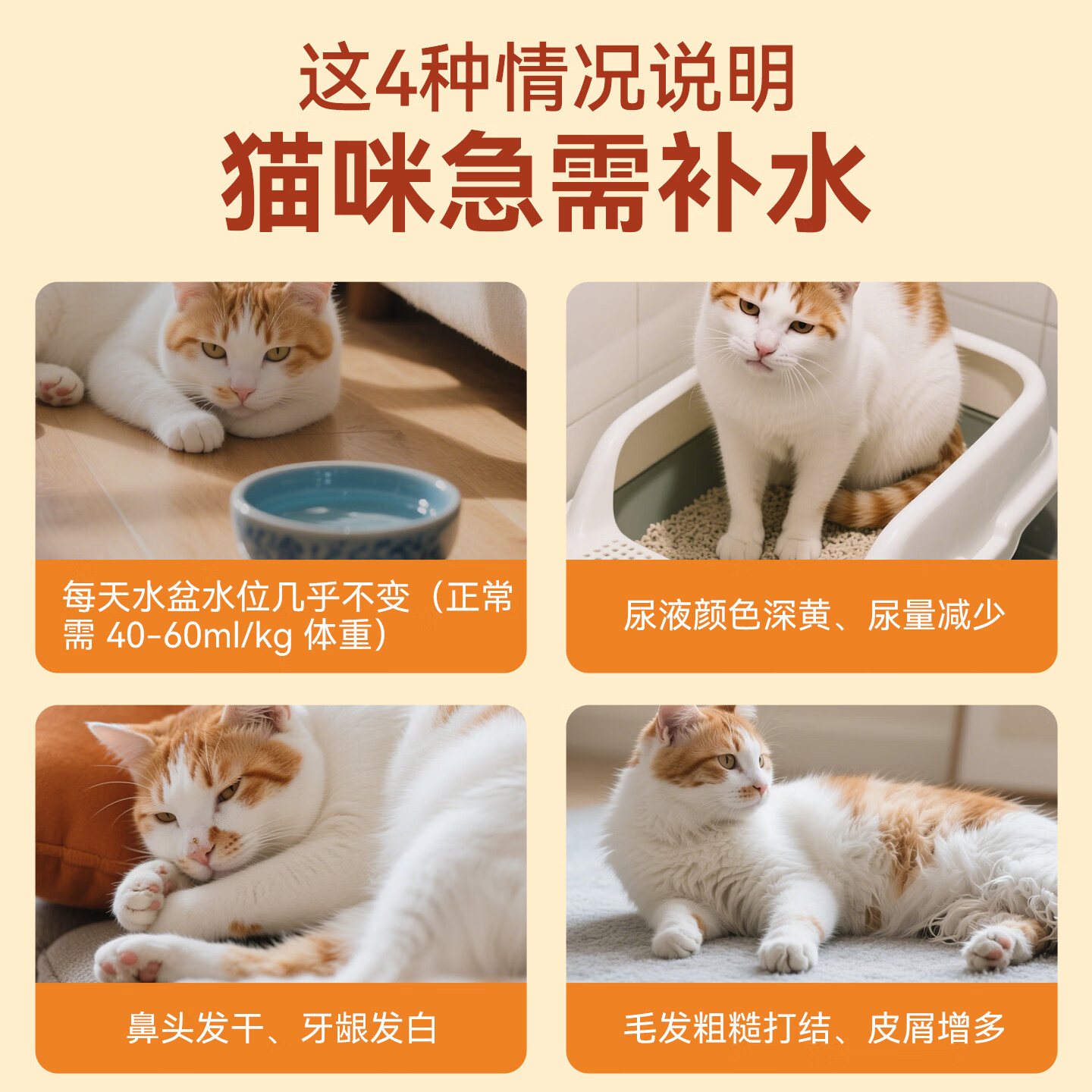 这4种情况说明
猫咪急需补水

每天水盆水位几乎不变（正常需 40-60ml/kg 体重）

尿液颜色深黄、尿量减少

鼻头发干、牙龈发白

毛发粗糙打结、皮屑增多