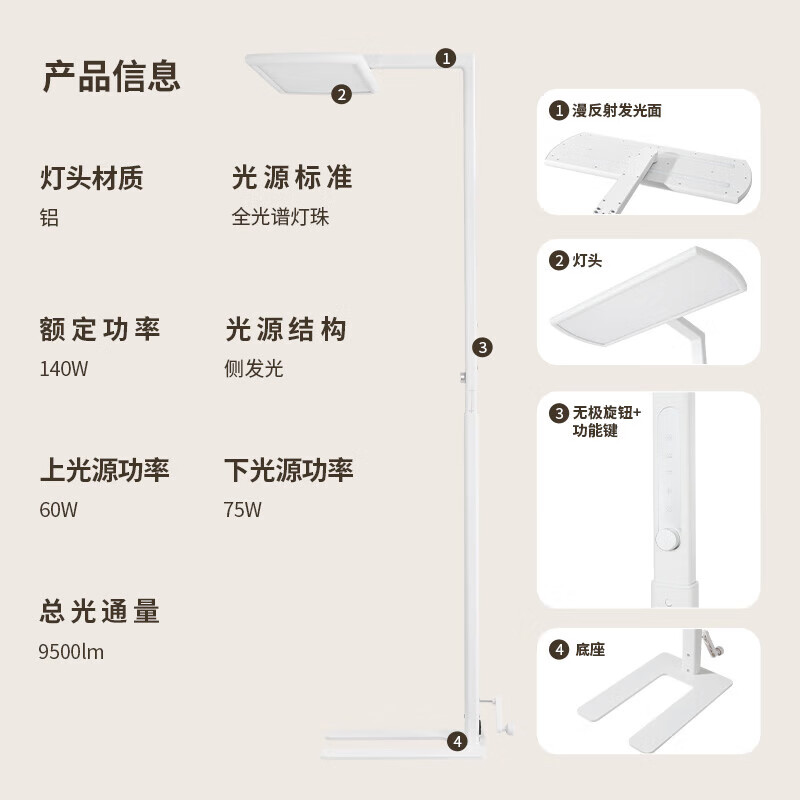 产品信息

灯头材质
铝

光源标准
全光谱灯珠

额定功率
140W

光源结构
侧发光

上光源功率
60W

下光源功率
75W

总光通量
9500lm

1
2
3
4

1 漫反射发光面

2 灯头

3 无极旋钮+功能键

4 底座