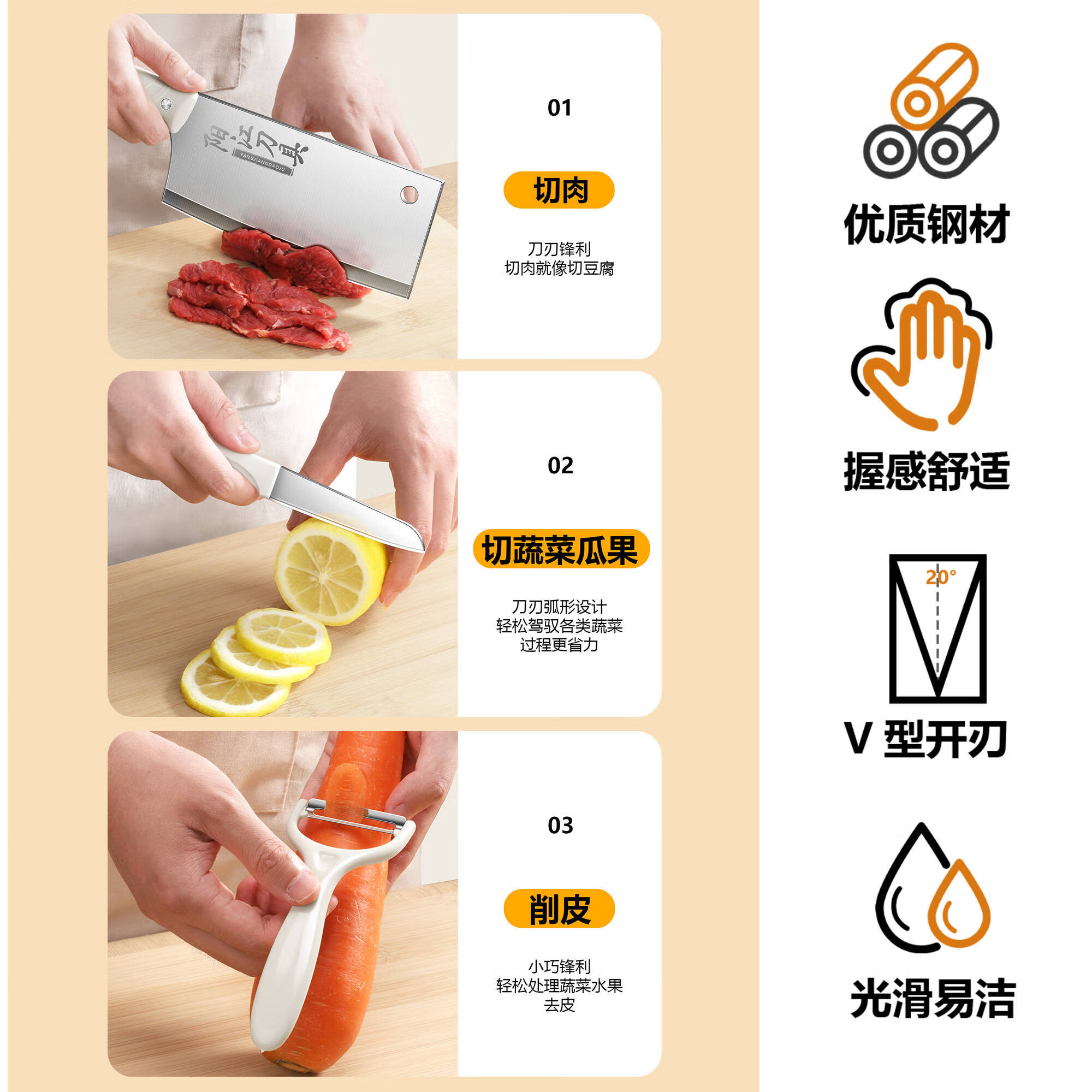 阳江刀具
YANGJIANGDAOJU

01

切肉

刀刃锋利
切肉就像切豆腐

02

切蔬菜瓜果

刀刃弧形设计
轻松驾驭各类蔬菜
过程更省力

03

削皮

小巧锋利
轻松处理蔬菜水果
去皮

优质钢材

握感舒适

20°

V 型开刃

光滑易洁