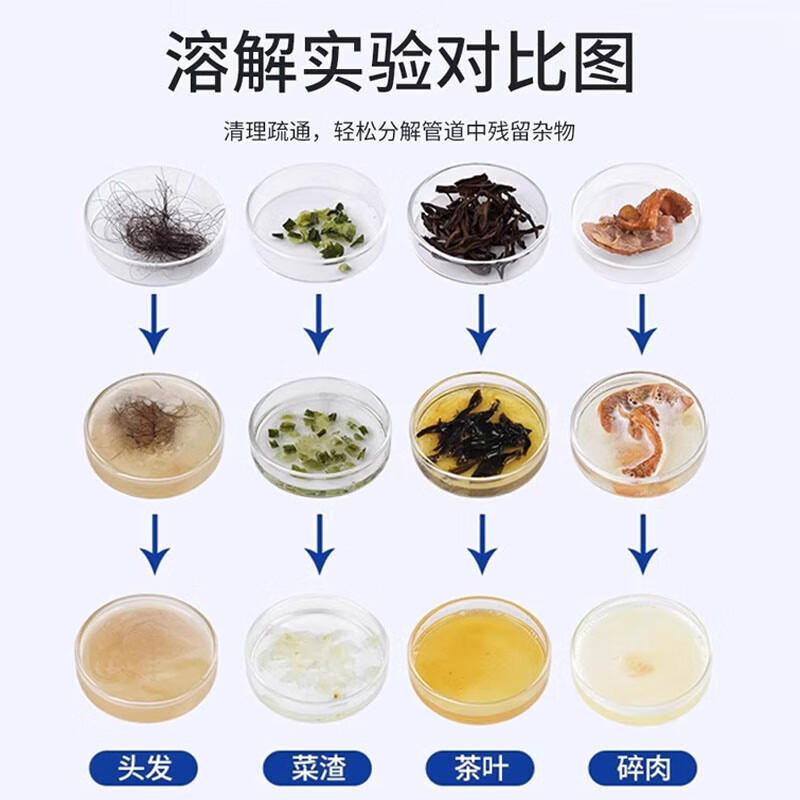 溶解实验对比图

清理疏通，轻松分解管道中残留杂物

头发

菜渣

茶叶

碎肉