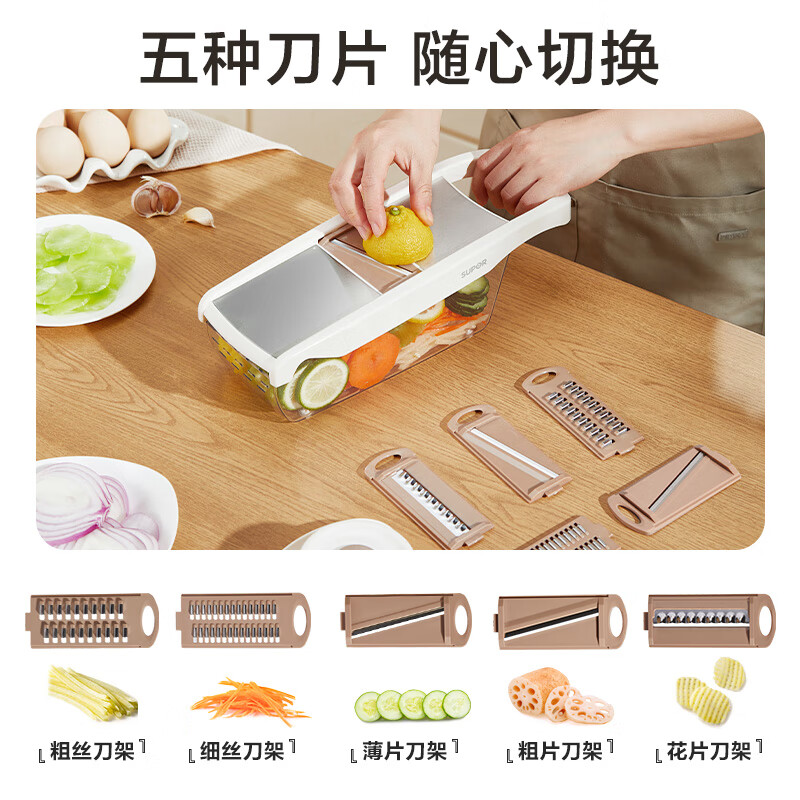 五种刀片 随心切换

SUPOR

粗丝刀架

细丝刀架

薄片刀架

粗片刀架

花片刀架