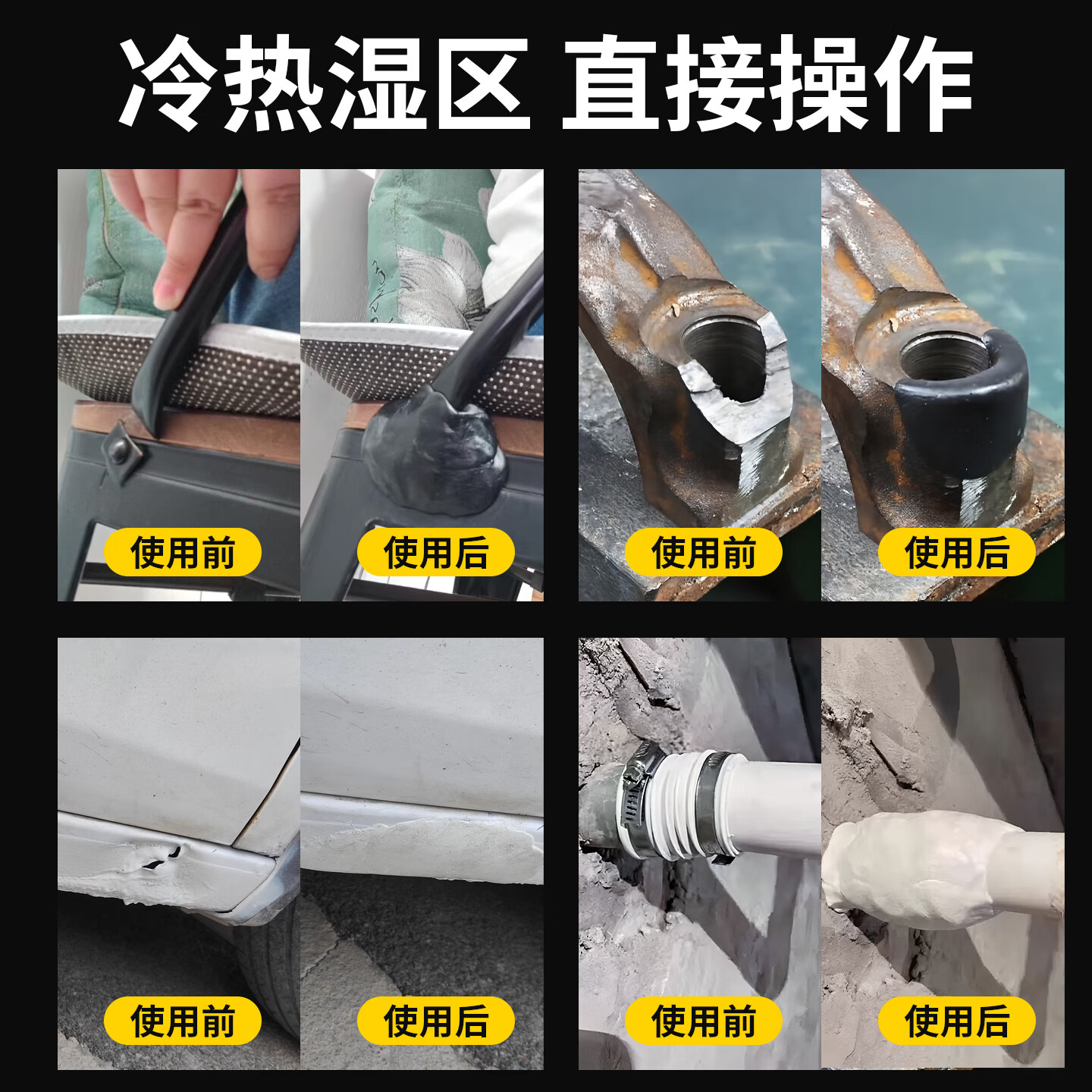 冷热湿区 直接操作

使用前

使用后

使用前

使用后

使用前

使用后

使用前

使用后