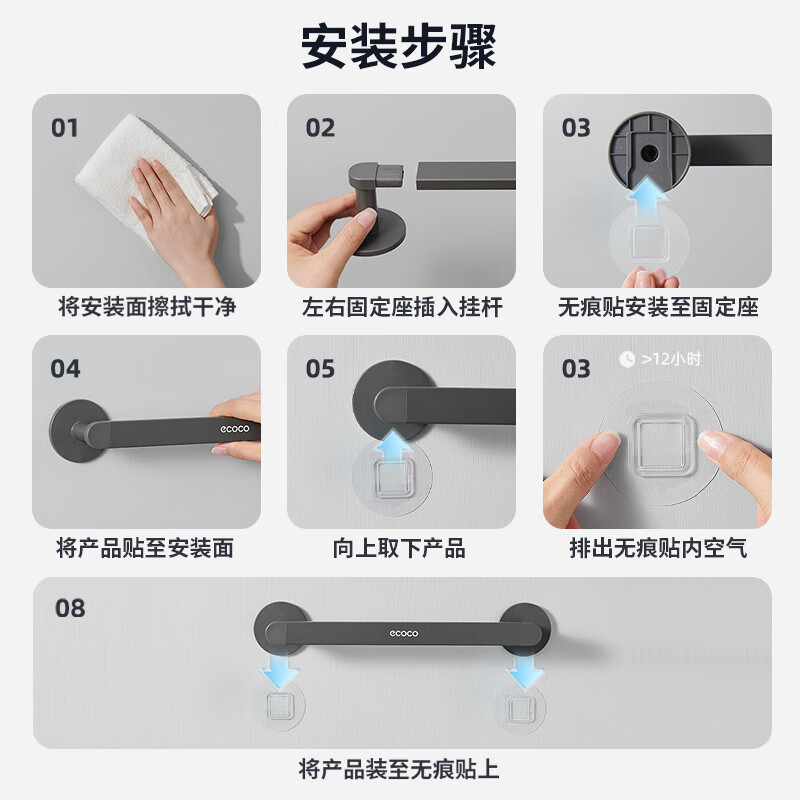 安装步骤

01
将安装面擦拭干净

02
左右固定座插入挂杆

03
无痕贴安装至固定座

04
ecoco
将产品贴至安装面

05
向上取下产品

03
>12小时
排出无痕贴内空气

08
ecoco
将产品装至无痕贴上