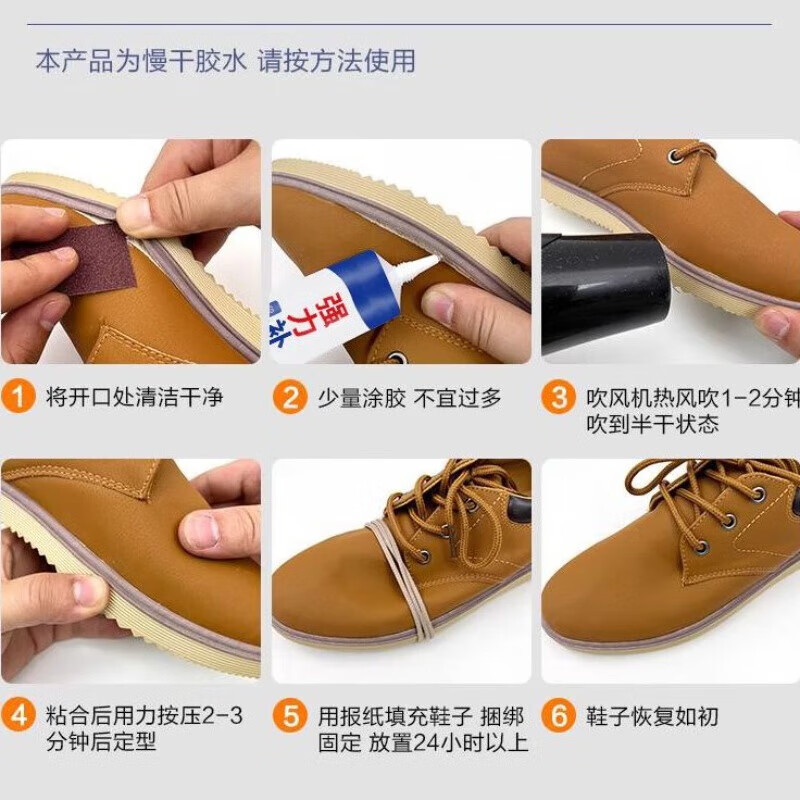 本产品为慢干胶水 请按方法使用

强力补

1 将开口处清洁干净

2 少量涂胶 不宜过多

3 吹风机热风吹1-2分钟 吹到半干状态

4 粘合后用力按压2-3分钟后定型

5 用报纸填充鞋子 捆绑固定 放置24小时以上

6 鞋子恢复如初