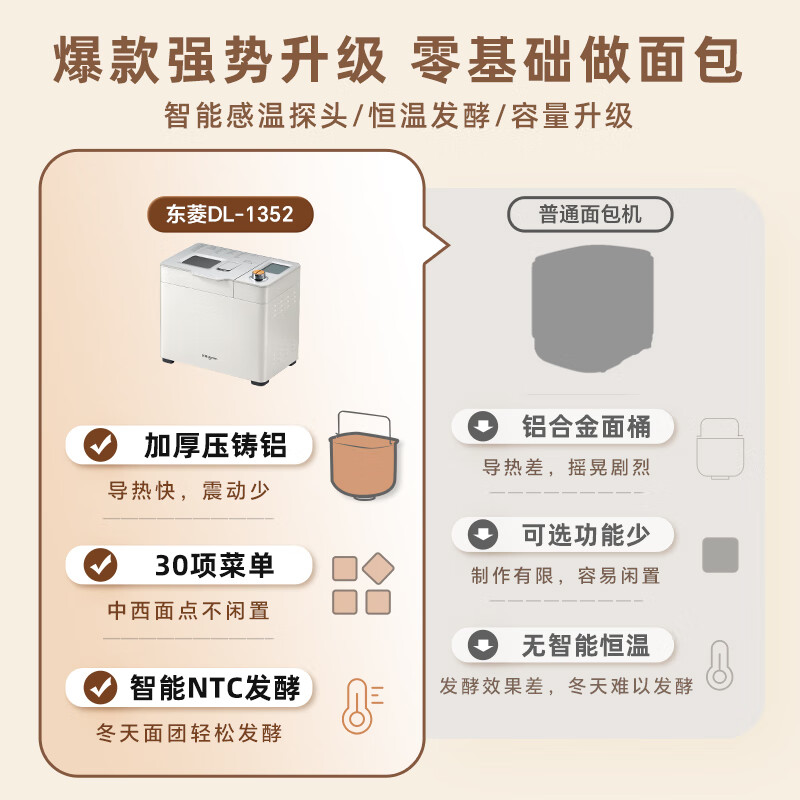 爆款强势升级 零基础做面包

智能感温探头/恒温发酵/容量升级

东菱DL-1352

加厚压铸铝

导热快，震动少

30项菜单

中西面点不闲置

智能NTC发酵

冬天面团轻松发酵

普通面包机

铝合金面桶

导热差，摇晃剧烈

可选功能少

制作有限，容易闲置

无智能恒温

发酵效果差，冬天难以发酵