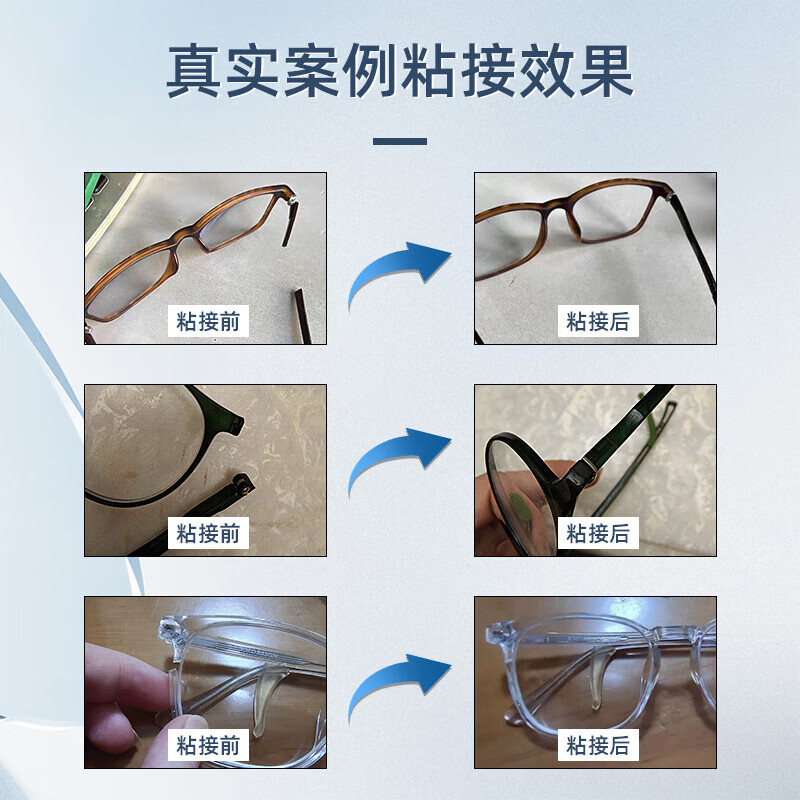 真实案例粘接效果

粘接前

粘接后

粘接前

粘接后

粘接前

粘接后