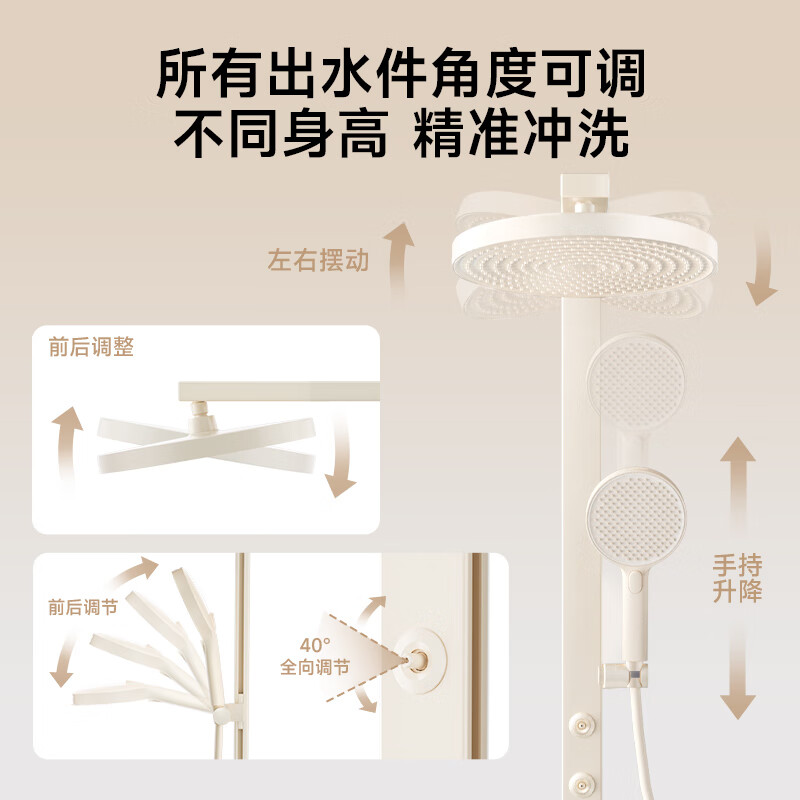 所有出水件角度可调
不同身高 精准冲洗

左右摆动

前后调整

前后调节

40°
全向调节

手持
升降