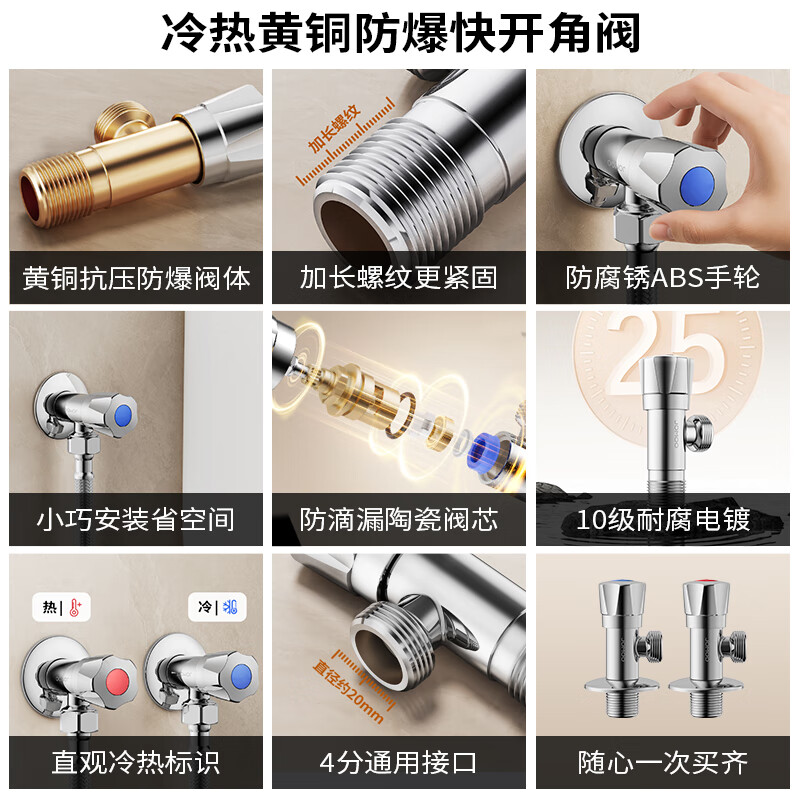 冷热黄铜防爆快开角阀

黄铜抗压防爆阀体

加长螺纹

加长螺纹更紧固

防腐锈ABS手轮

小巧安装省空间

防滴漏陶瓷阀芯

25

10级耐腐电镀

热

冷

直观冷热标识

直径约20mm

4分通用接口

随心一次买齐