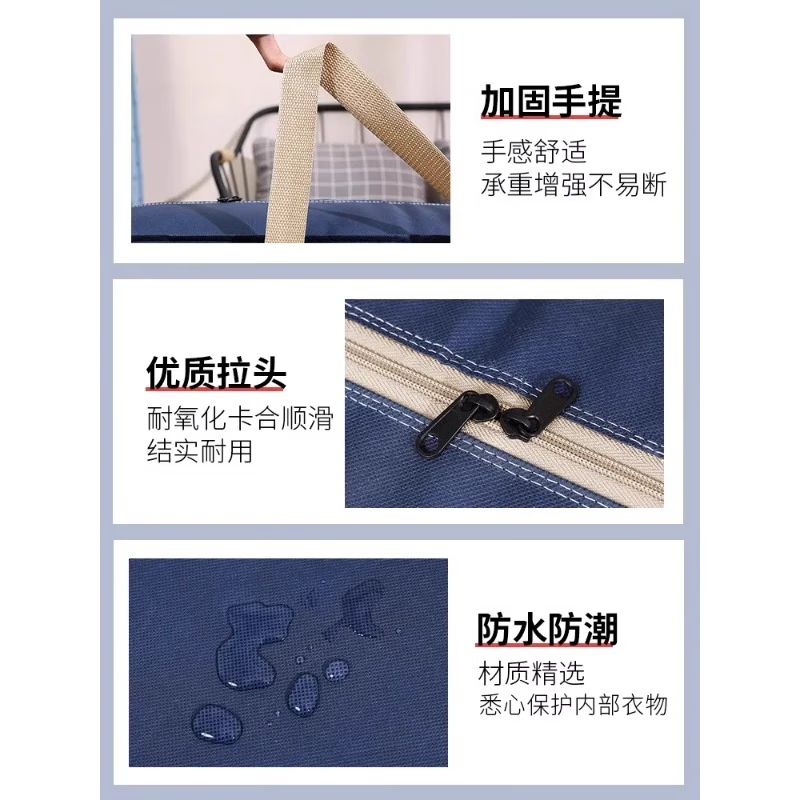 加固手提

手感舒适
承重增强不易断

优质拉头

耐氧化卡合顺滑
结实耐用

防水防潮

材质精选
悉心保护内部衣物