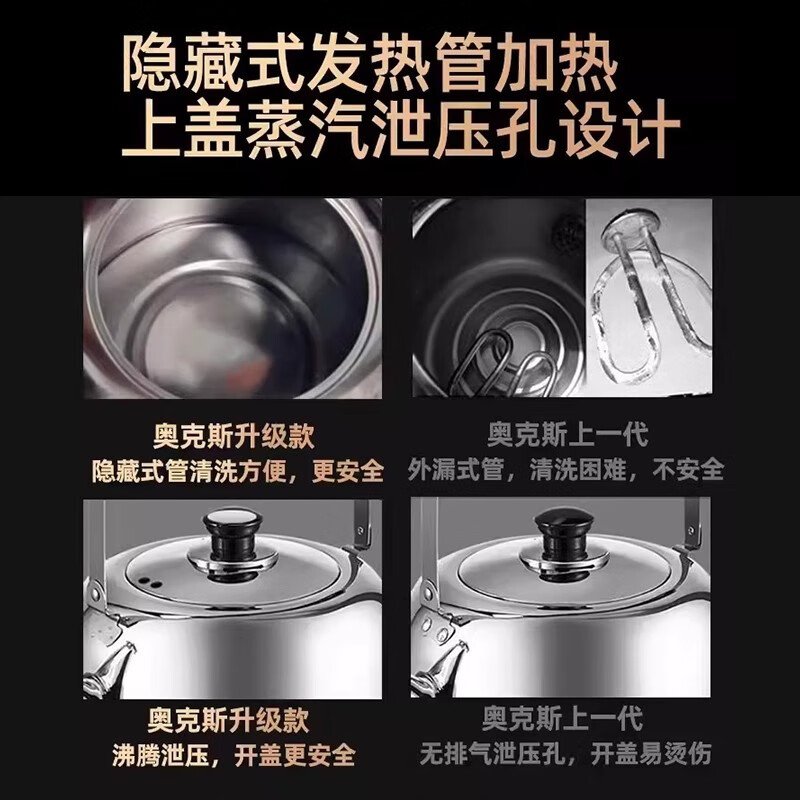 隐藏式发热管加热
上盖蒸汽泄压孔设计

奥克斯升级款
隐藏式管清洗方便，更安全

奥克斯上一代
外漏式管，清洗困难，不安全

奥克斯升级款
沸腾泄压，开盖更安全

奥克斯上一代
无排气泄压孔，开盖易烫伤