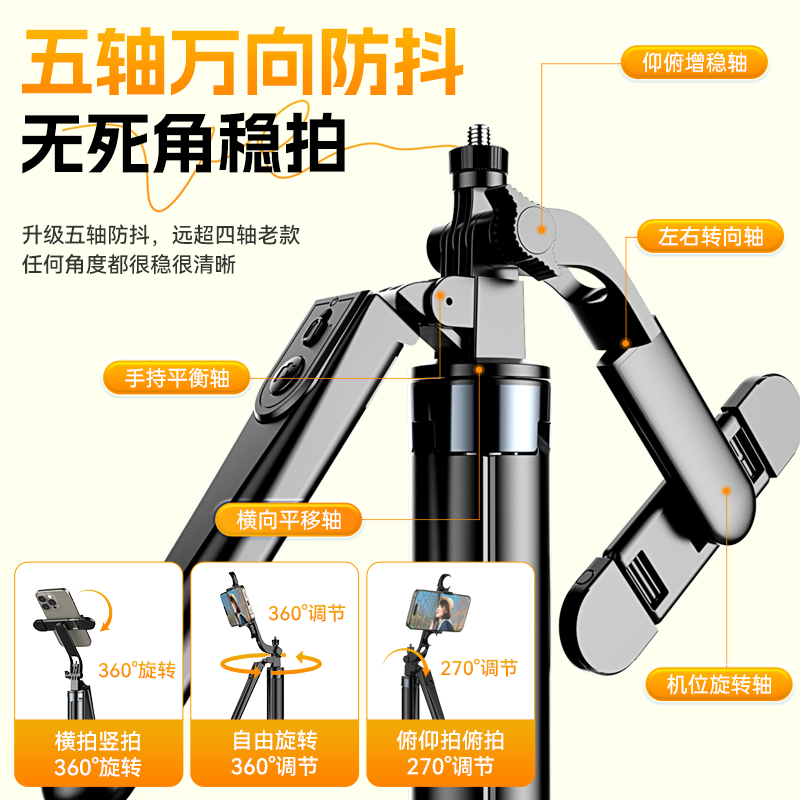 五轴万向防抖
无死角稳拍

升级五轴防抖，远超四轴老款
任何角度都很稳很清晰

仰俯增稳轴

左右转向轴

手持平衡轴

横向平移轴

机位旋转轴

360°旋转

横拍竖拍
360°旋转

360°调节

自由旋转
360°调节

270°调节

俯仰拍俯拍
270°调节