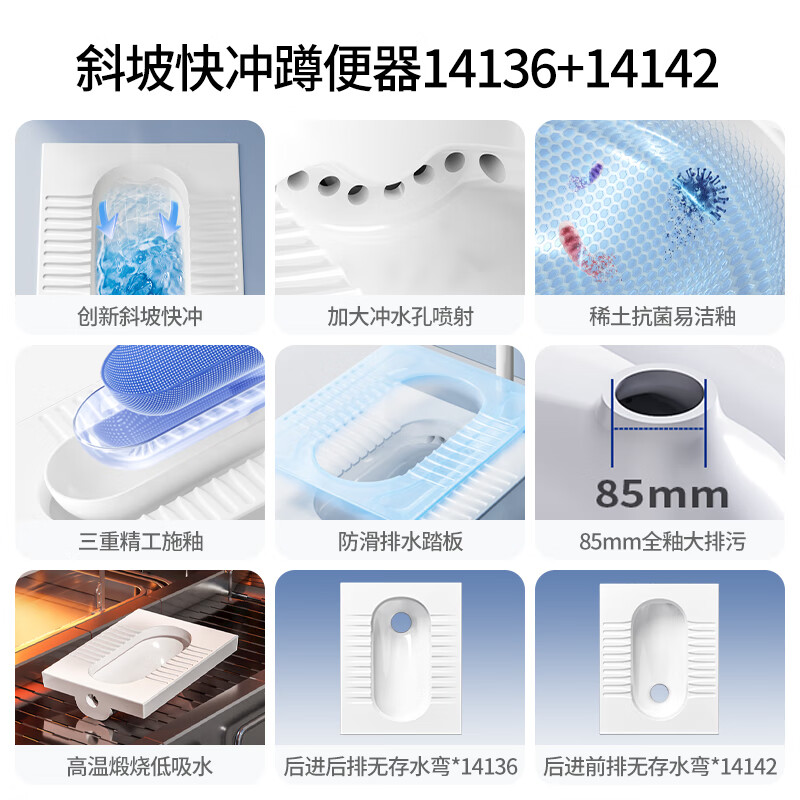 斜坡快冲蹲便器14136+14142

创新斜坡快冲

加大冲水孔喷射

稀土抗菌易洁釉

三重精工施釉

防滑排水踏板

85mm

85mm全釉大排污

高温煅烧低吸水

后进后排无存水弯*14136

后进前排无存水弯*14142