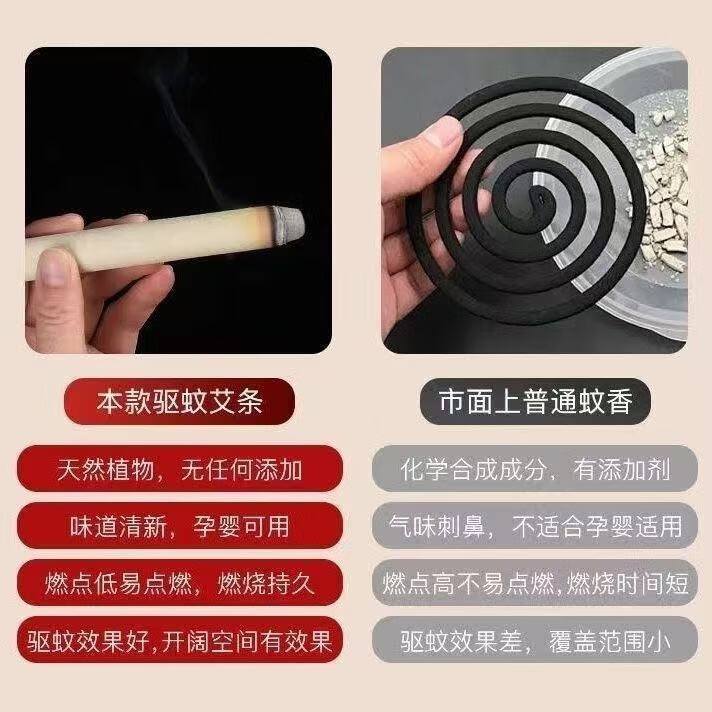 本款驱蚊艾条

天然植物，无任何添加

味道清新，孕婴可用

燃点低易点燃，燃烧持久

驱蚊效果好，开阔空间有效果

市面上普通蚊香

化学合成成分，有添加剂

气味刺鼻，不适合孕婴适用

燃点高不易点燃，燃烧时间短

驱蚊效果差，覆盖范围小