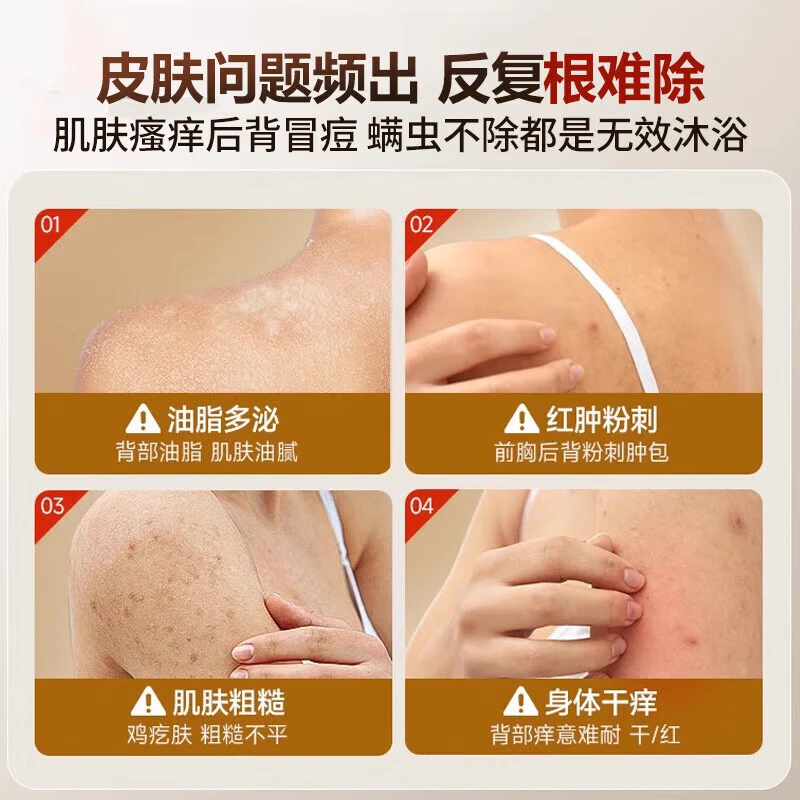 皮肤问题频出 反复根难除
肌肤瘙痒后背冒痘 螨虫不除都是无效沐浴

01
油脂多泌
背部油脂 肌肤油腻

02
红肿粉刺
前胸后背粉刺肿包

03
肌肤粗糙
鸡疙肤 粗糙不平

04
身体干痒
背部痒意难耐 干/红