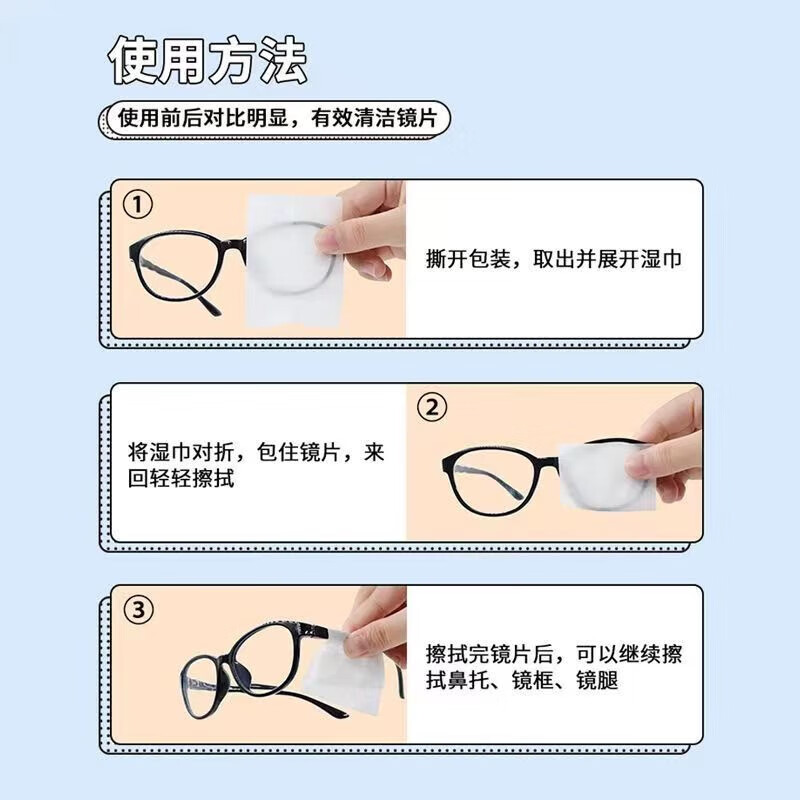 使用方法

使用前后对比明显，有效清洁镜片

①

撕开包装，取出并展开湿巾

将湿巾对折，包住镜片，来回轻轻擦拭

②

③

擦拭完镜片后，可以继续擦拭鼻托、镜框、镜腿