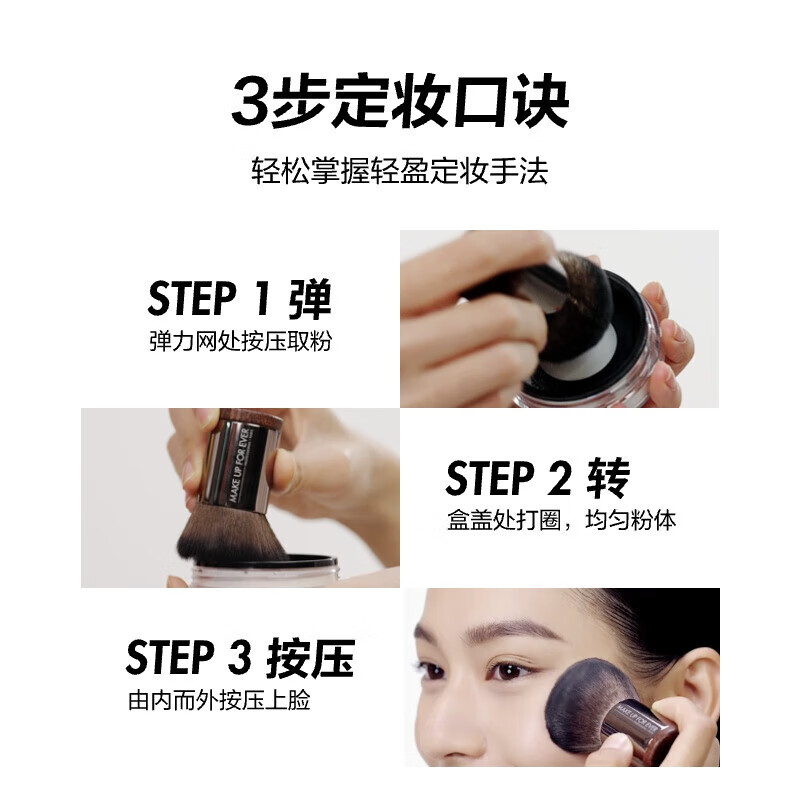 3步定妆口诀
轻松掌握轻盈定妆手法

STEP 1 弹
弹力网处按压取粉

MAKE UP FOR EVER

STEP 2 转
盒盖处打圈，均匀粉体

STEP 3 按压
由内而外按压上脸

MAKE UP FOR EVER