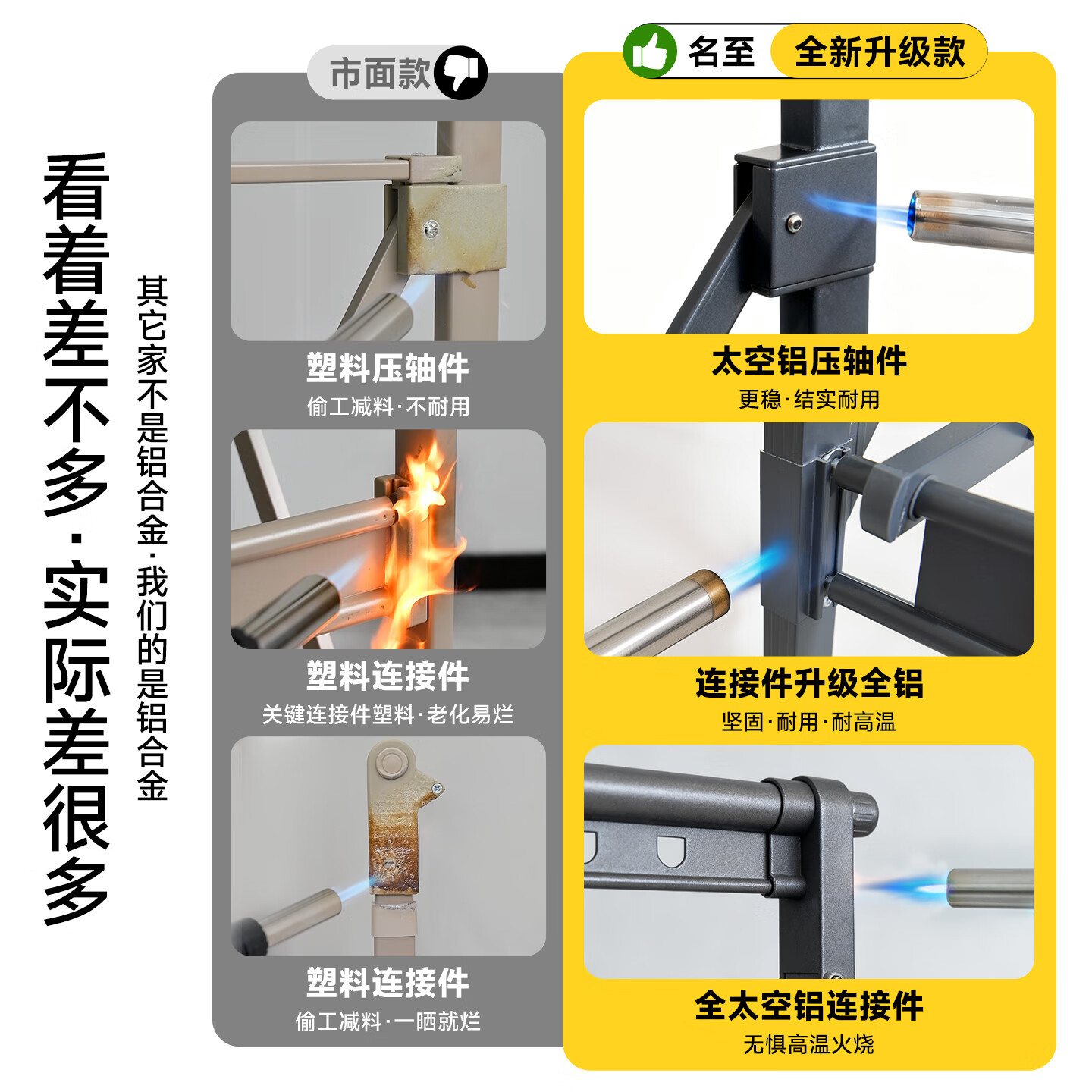 看着差不多·实际差很多

其它家不是铝合金·我们的是铝合金

市面款

塑料压轴件
偷工减料·不耐用

塑料连接件
关键连接件塑料·老化易烂

塑料连接件
偷工减料·一晒就烂

名至 全新升级款

太空铝压轴件
更稳·结实耐用

连接件升级全铝
坚固·耐用·耐高温

全太空铝连接件
无惧高温火烧