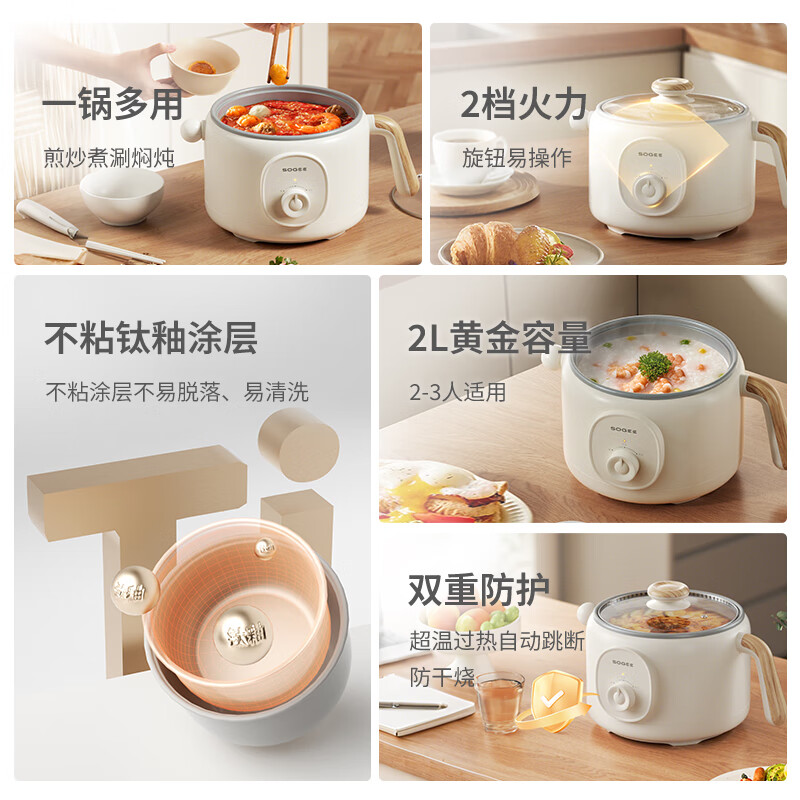 一锅多用
煎炒煮涮焖炖

SOGEE

2档火力
旋钮易操作

SOGEE

不粘钛釉涂层
不粘涂层不易脱落、易清洗

钛釉

钛釉

2L黄金容量
2-3人适用

SOGEE

双重防护
超温过热自动跳断
防干烧

SOGEE